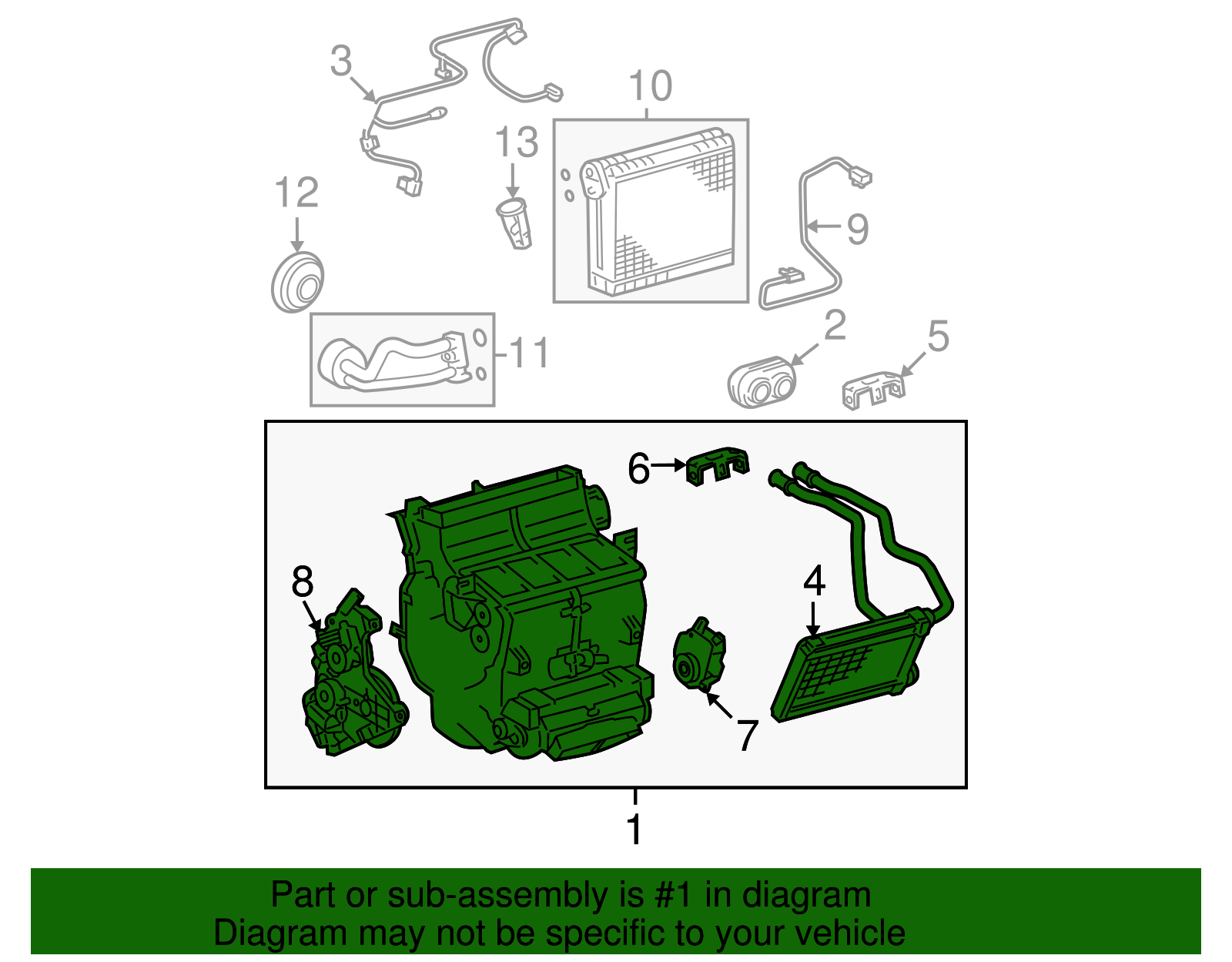 3
10
13
12
9
11
2
5
6
8
4
7
1

Part or sub-assembly is #1 in diagram
Diagram may not be specific to your vehicle