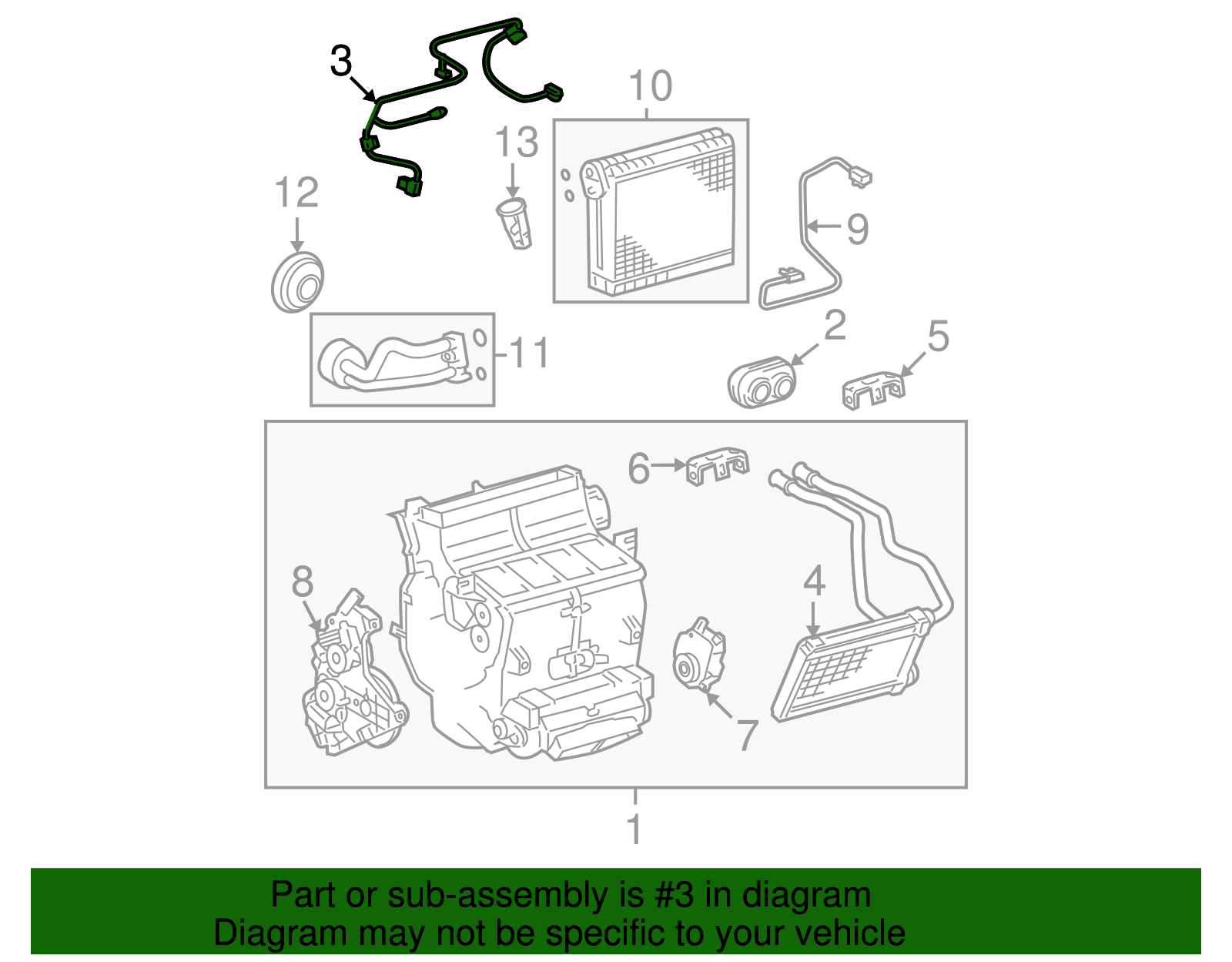 3
10
13
12
9
11
2
5
6
8
4
7
1

Part or sub-assembly is #3 in diagram
Diagram may not be specific to your vehicle