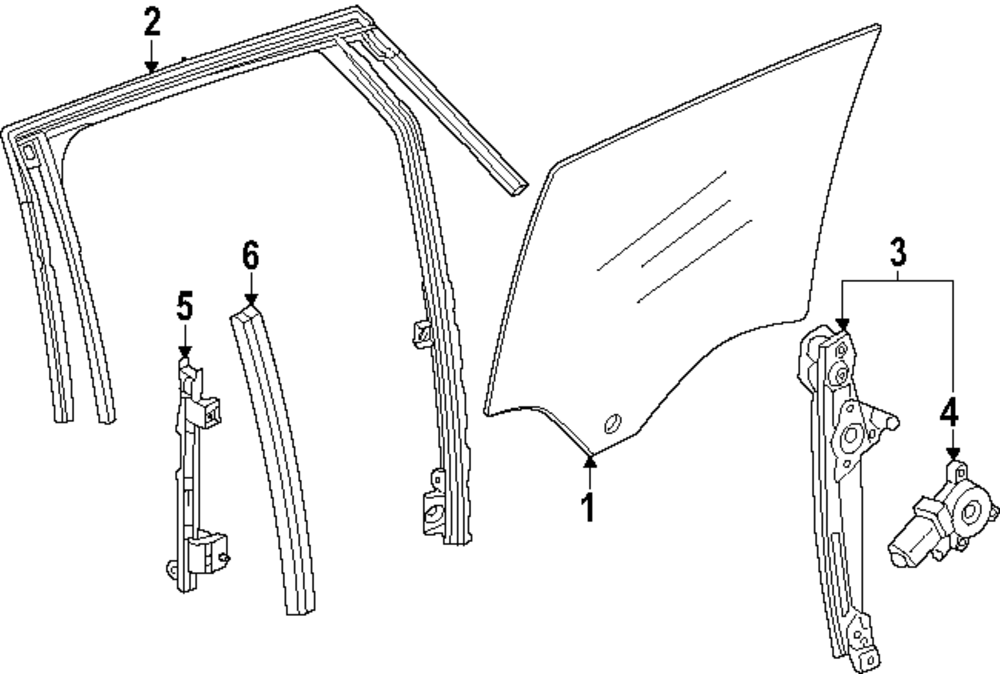 2
6
5
3
4
1