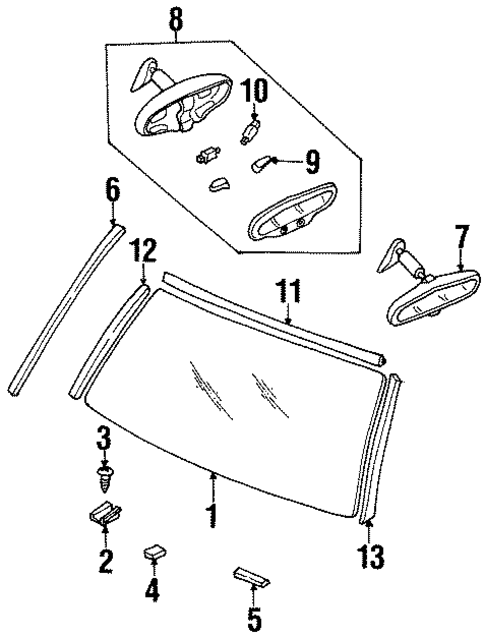 8
10
9
6
12
7
11
3
1
2
13
4
5