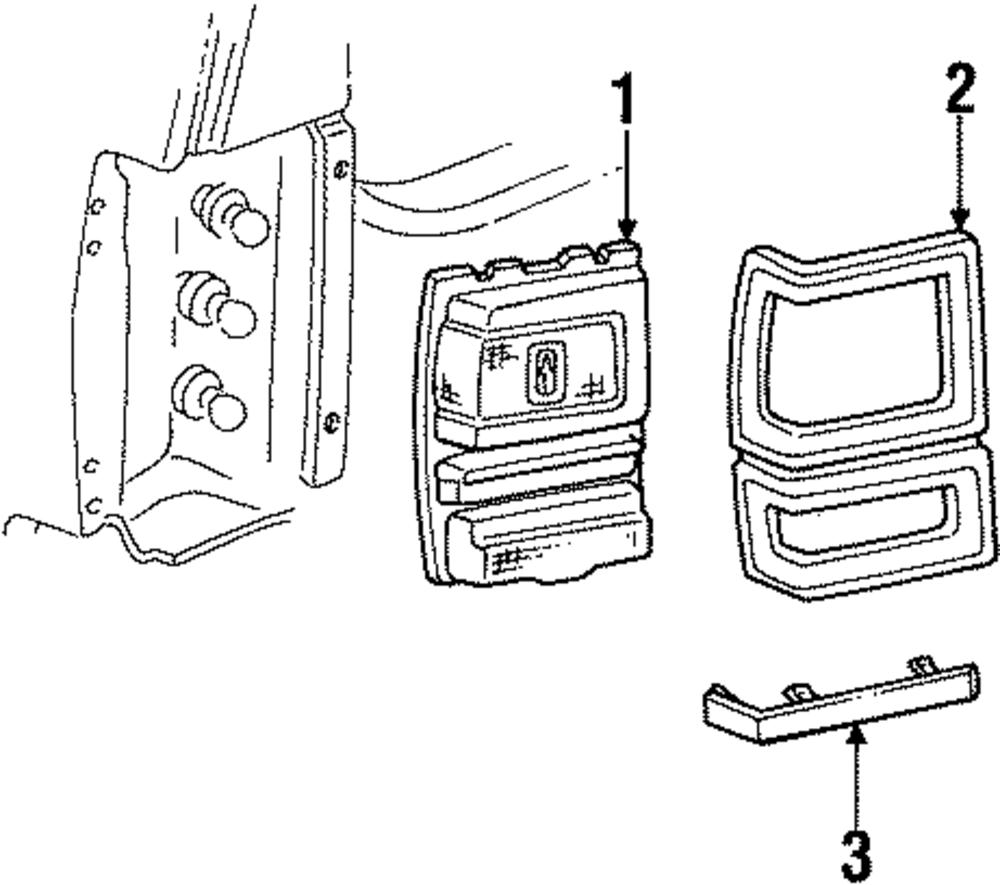 1
2
3