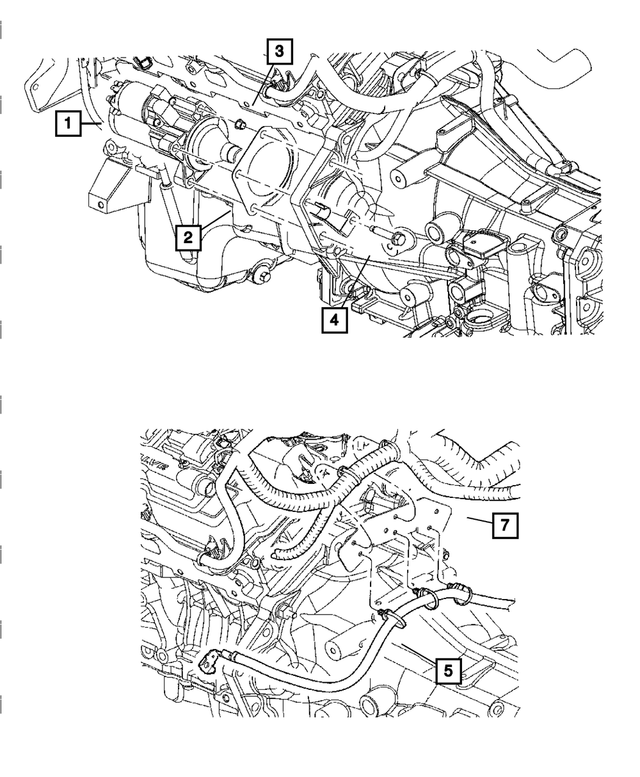 3
1
2
4
7
5