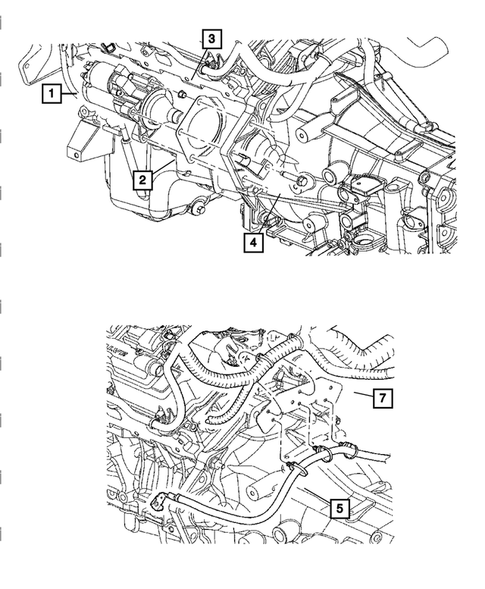 3
1
2
4
7
5