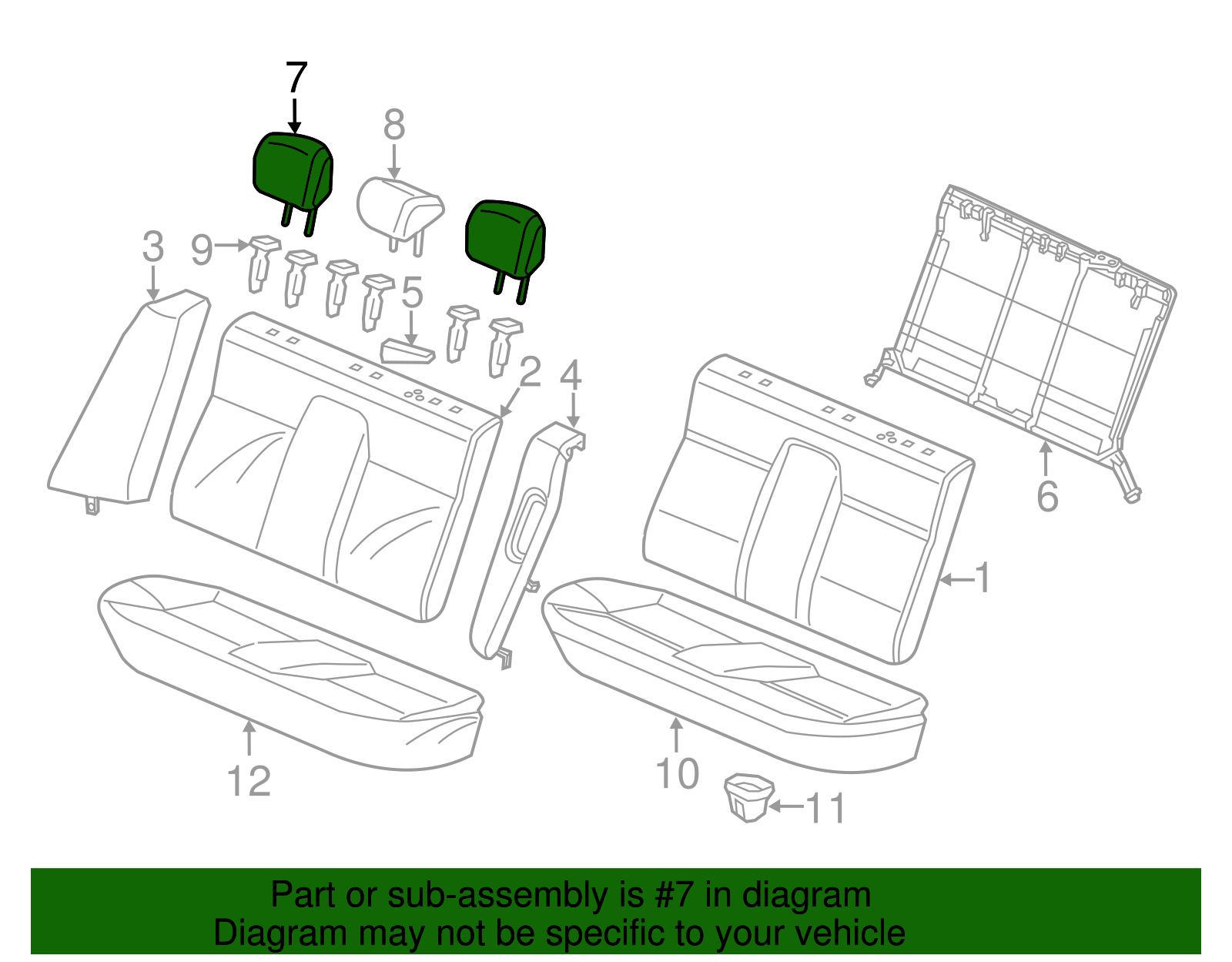 7
8
3
9
5
2
4
6
1
12
10
11

Part or sub-assembly is #7 in diagram
Diagram may not be specific to your vehicle