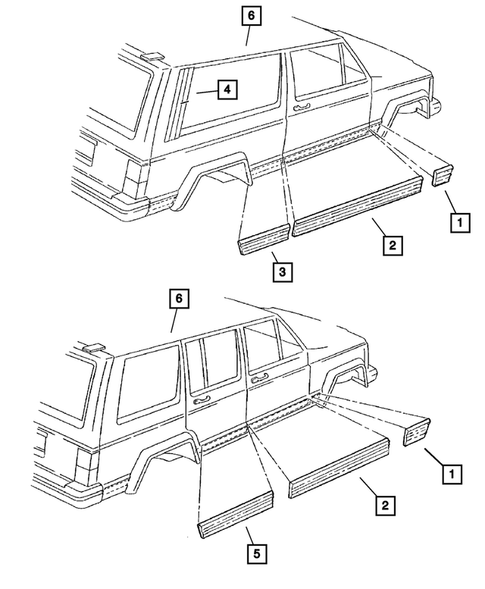 6
4
1
2
3
6
1
2
5