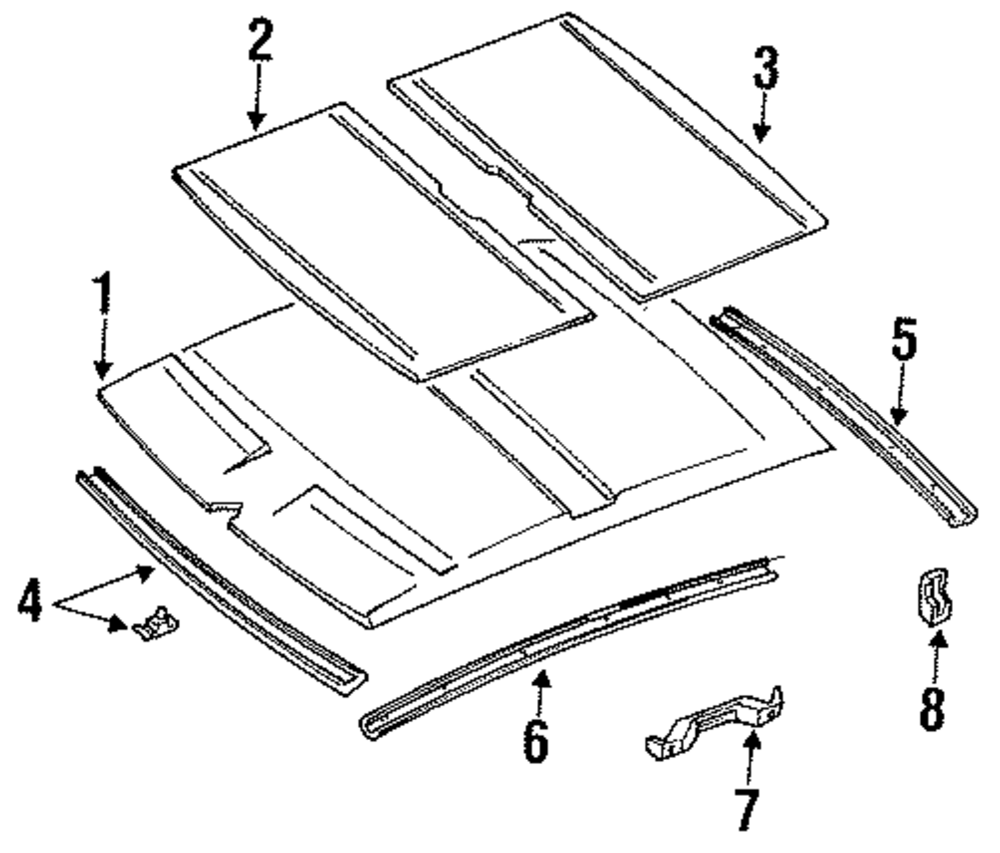 2
3
1
5
4
6
8
7