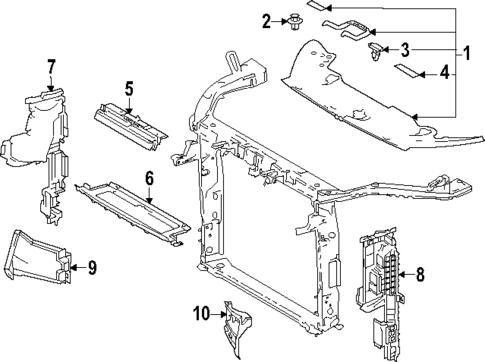 2
3
1
4
7
5
6
9
8
10