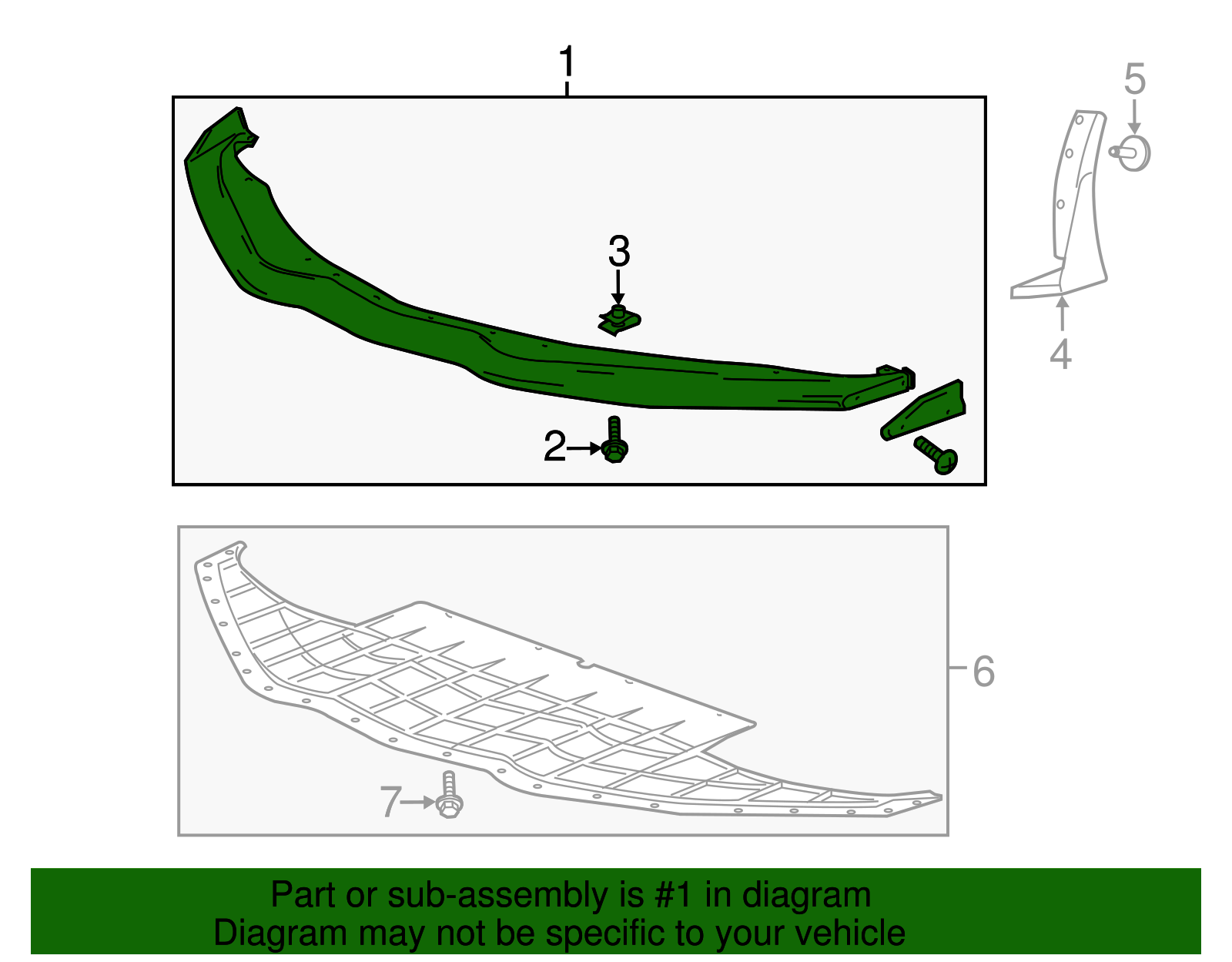 1
5
3
4
2
6
7
Part or sub-assembly is #1 in diagram
Diagram may not be specific to your vehicle