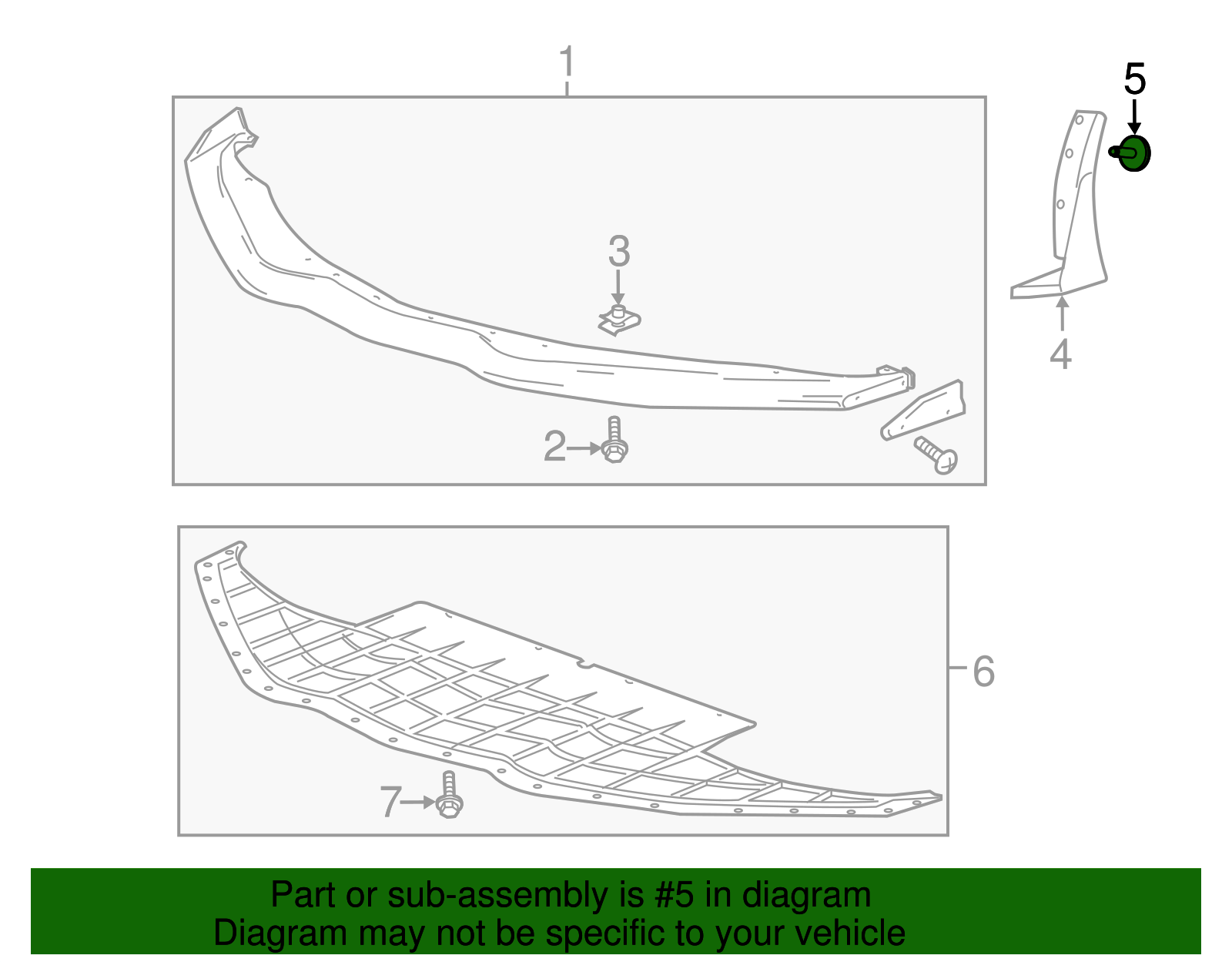 1
5
3
4
2
6
7
Part or sub-assembly is #5 in diagram
Diagram may not be specific to your vehicle