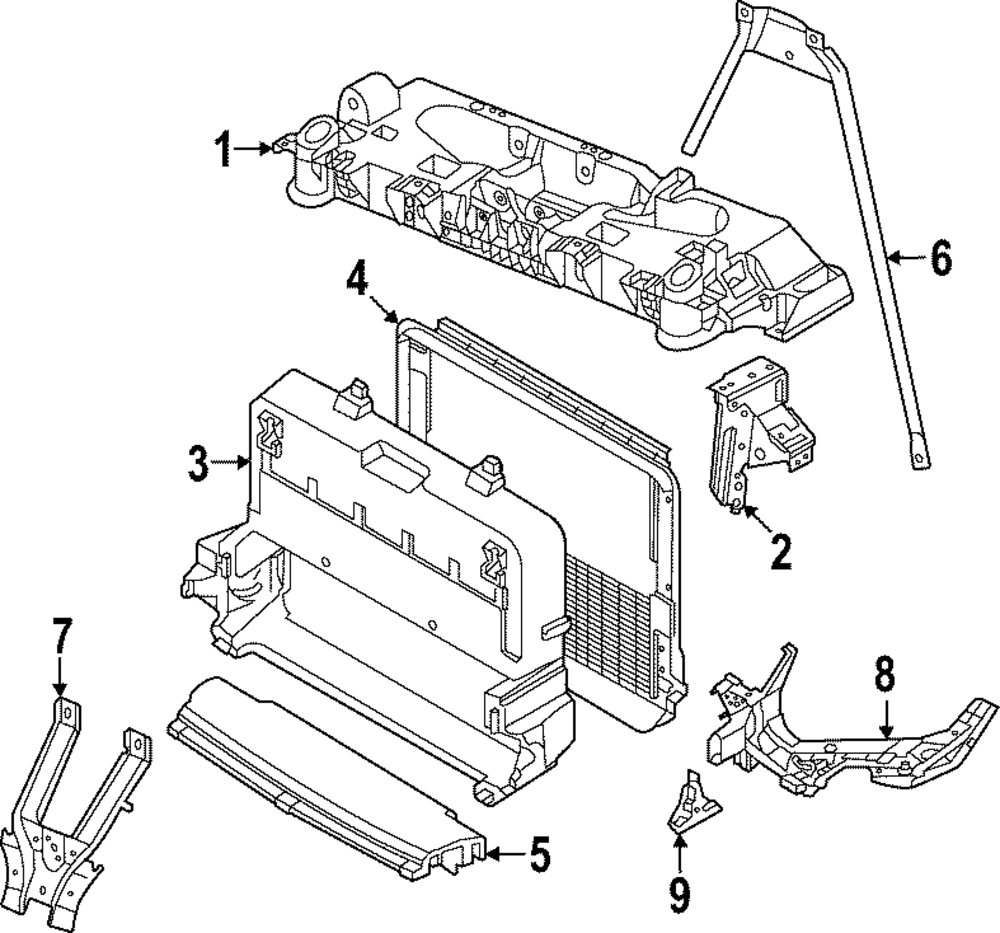 1
6
4
3
2
7
8
5
9