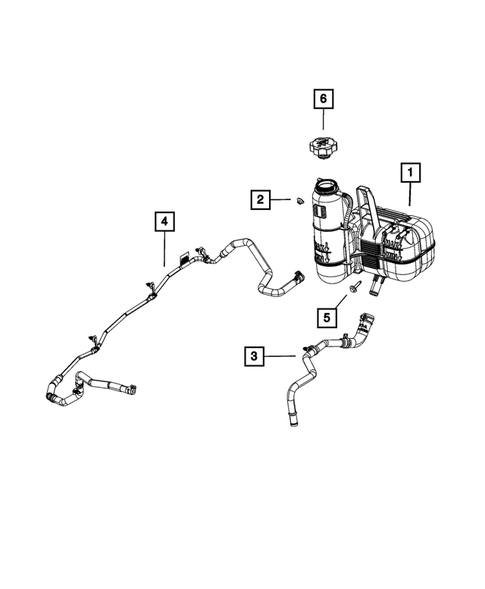 6

1

2

4

5

3