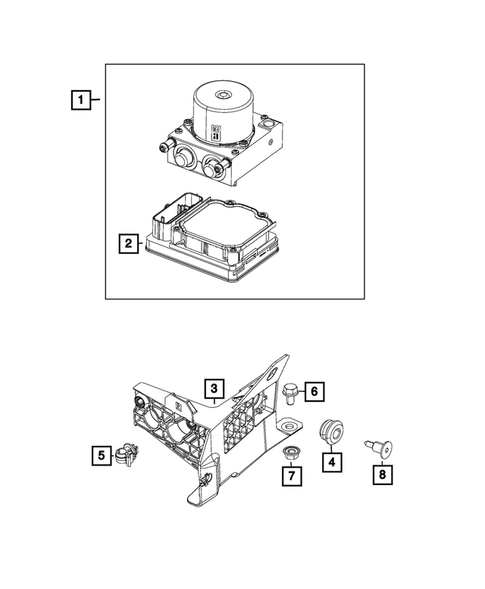 1
2
3
6
5
4
7
8