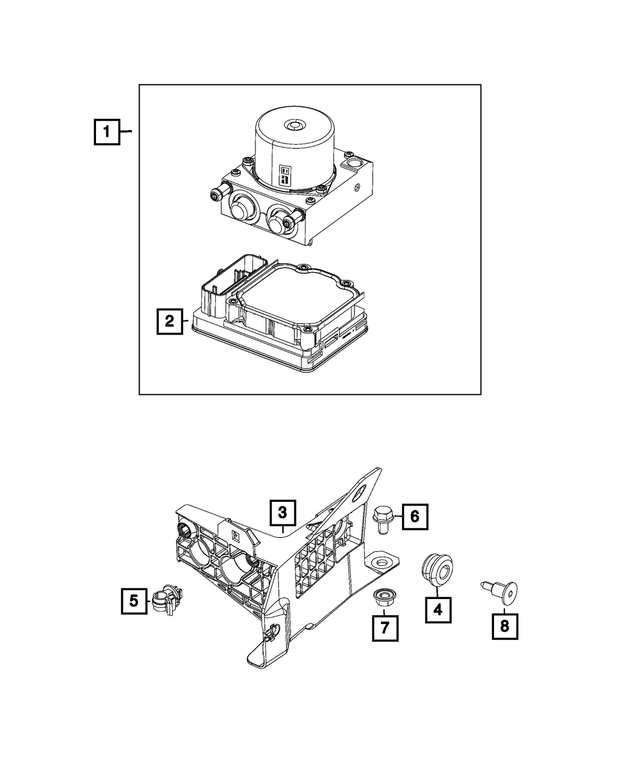 1
2
3
6
5
7
4
8