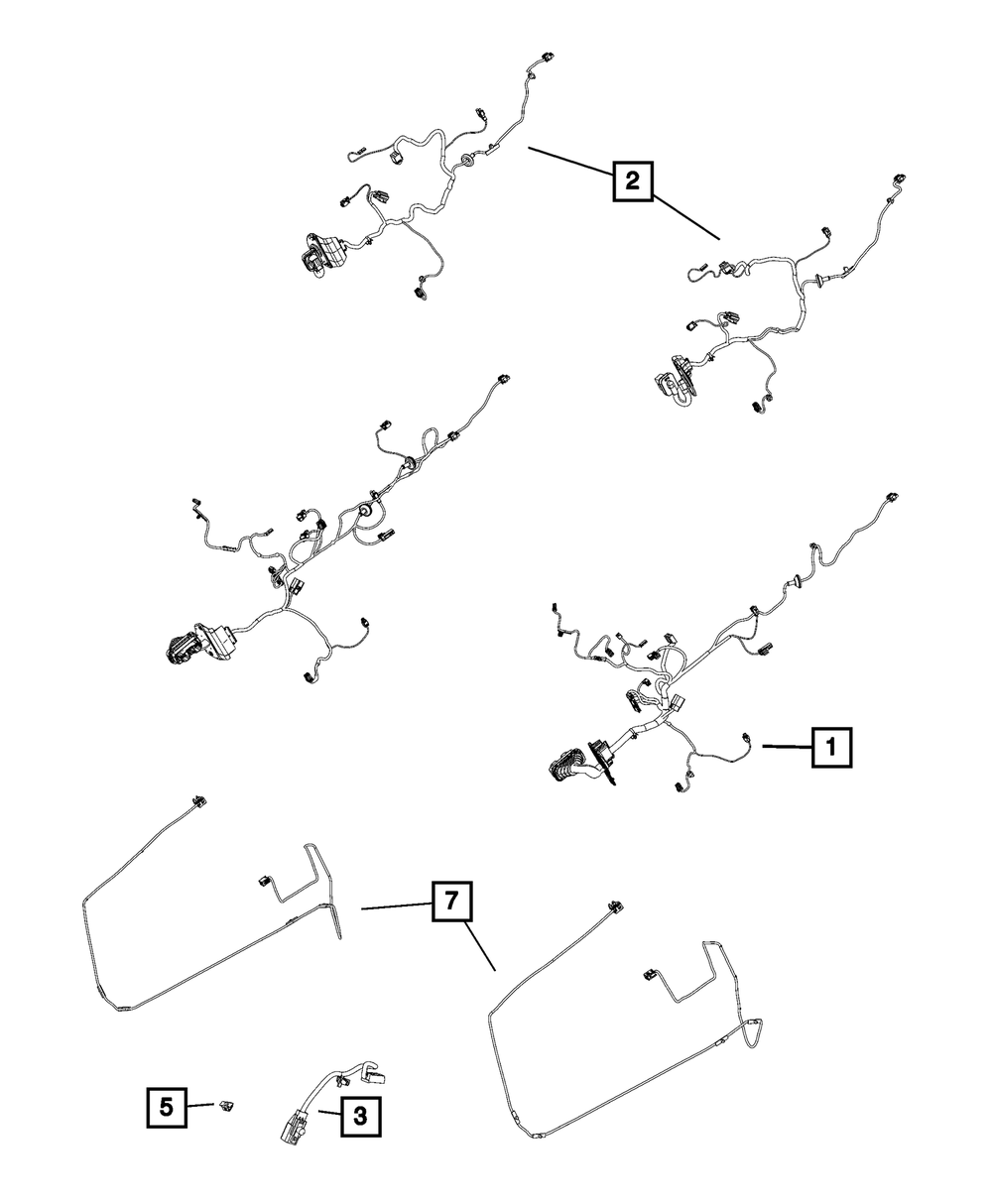 2

1

7

5

3