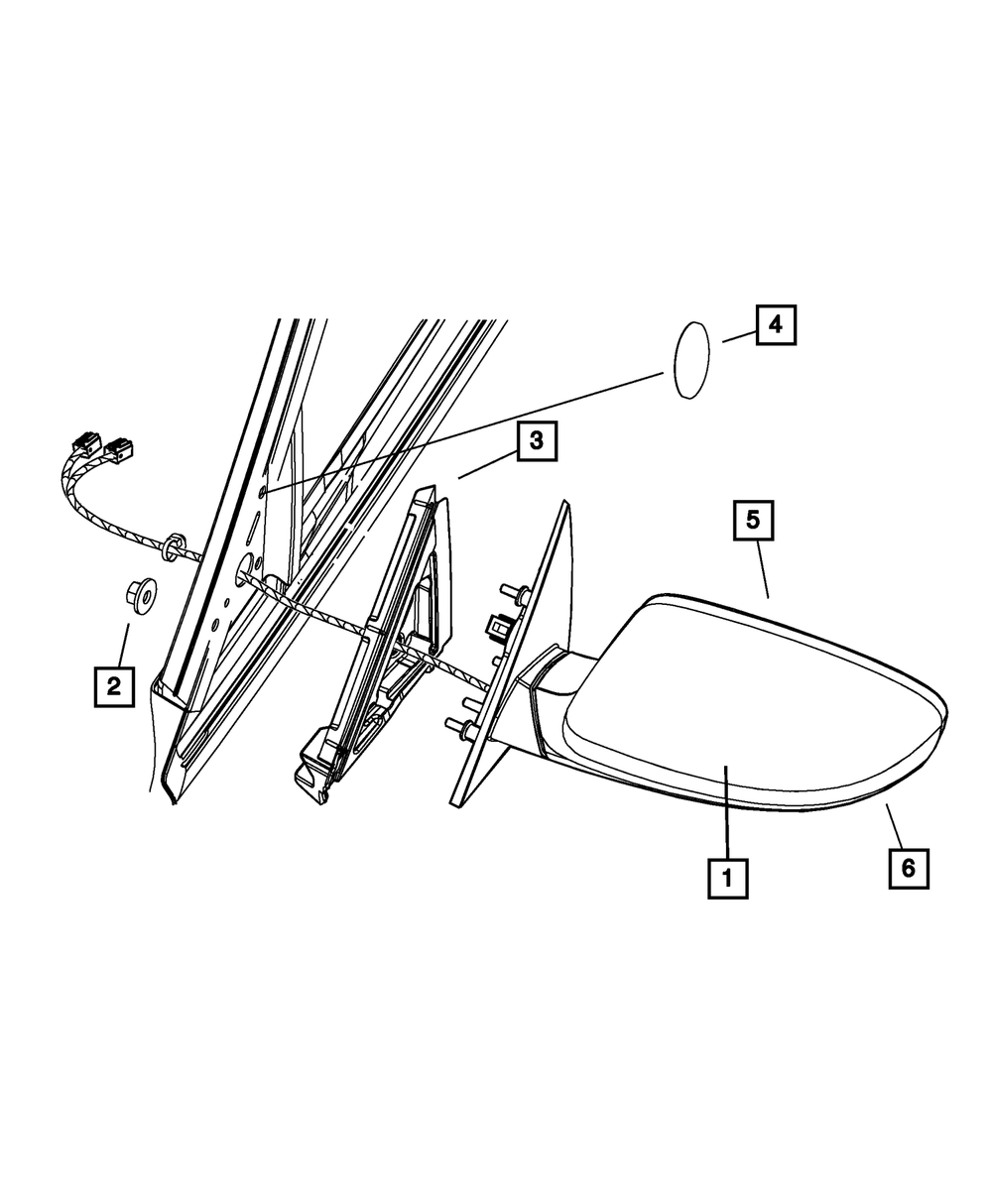 4
3
5
2
1
6