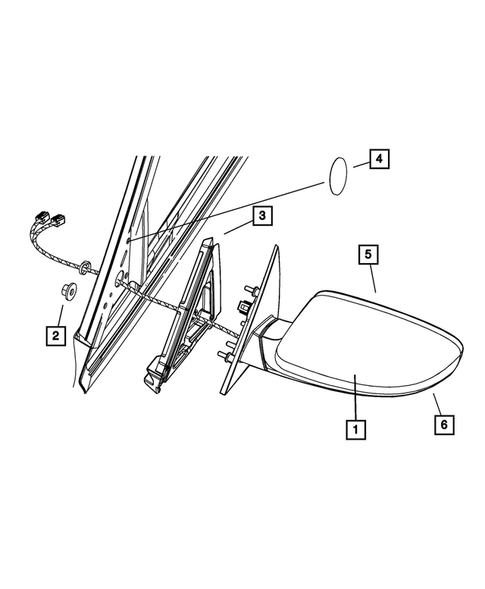 4
3
5
2
1
6