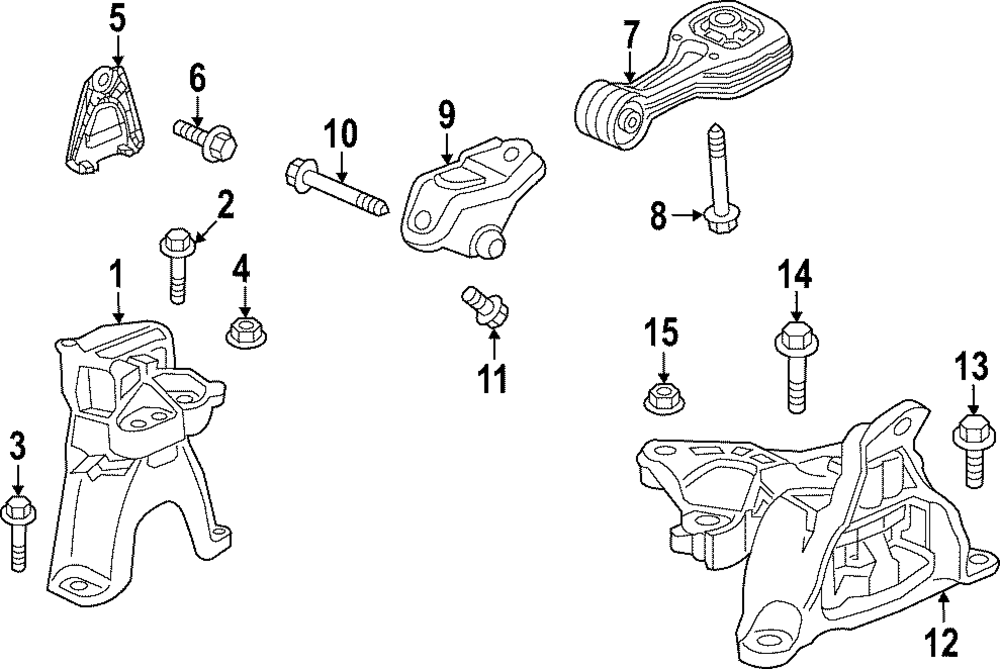 5
6
7
10
9
2
8
1
4
14
11
15
13
3
12