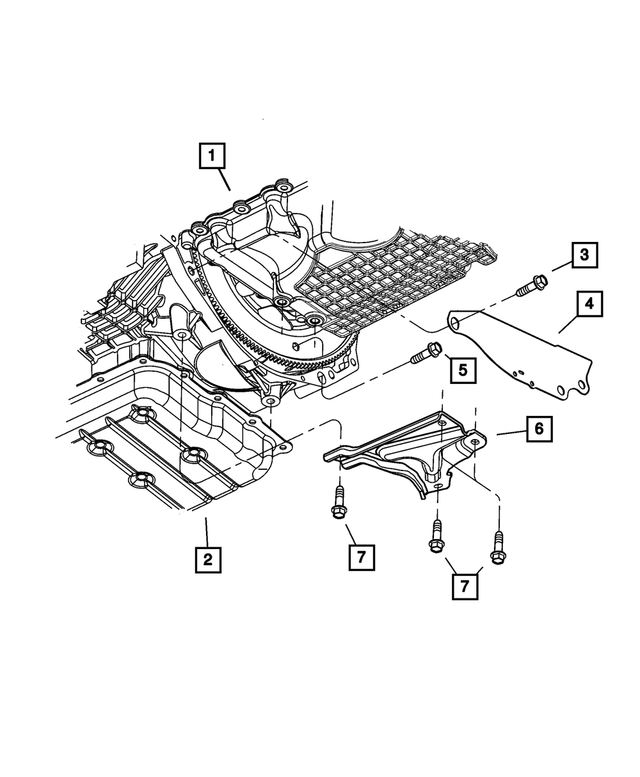 1
3
4
5
6
2
7
7