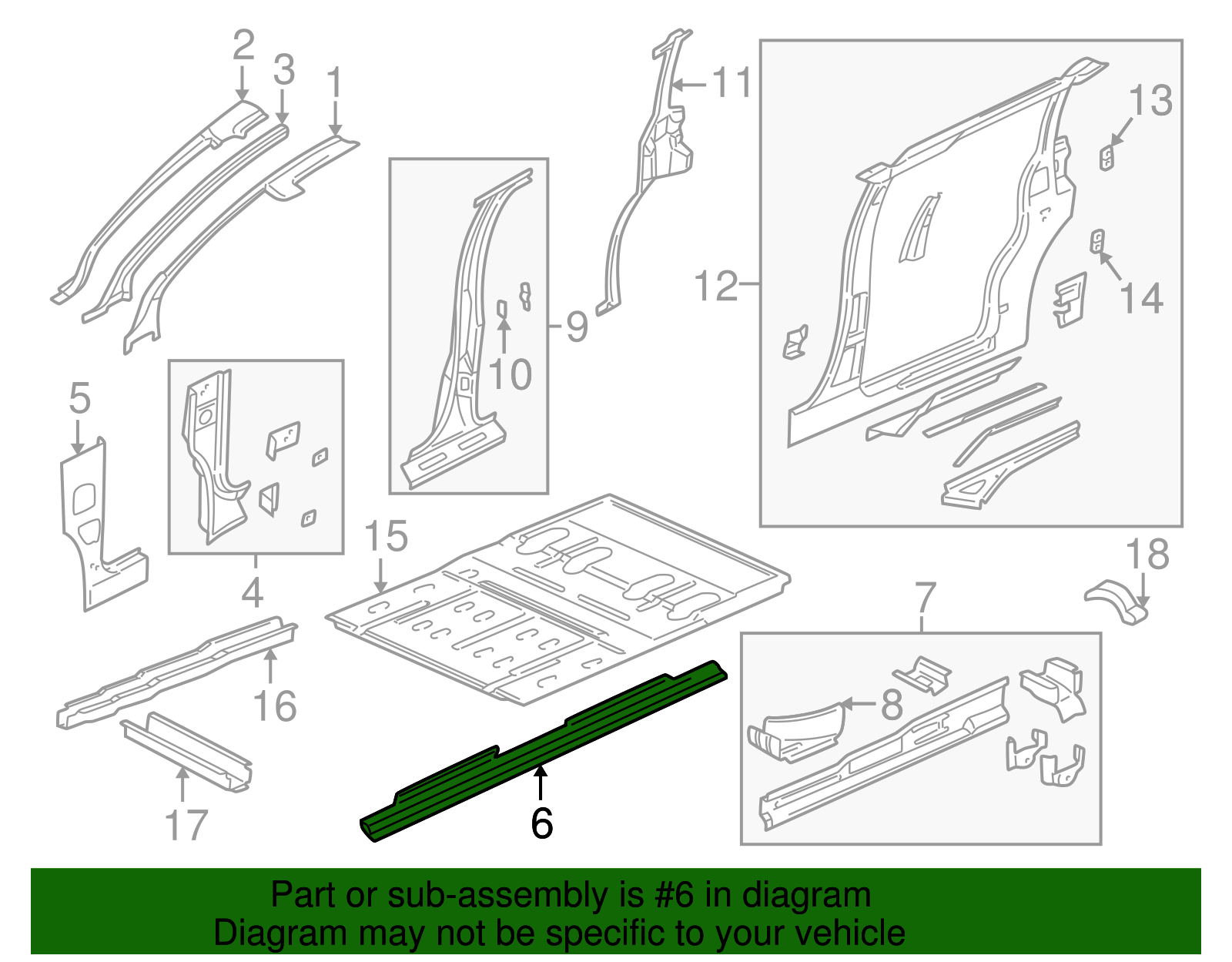 2
3
1
11
13
12
14
9
10
5
4
15
18
7
16
8
17
6

Part or sub-assembly is #6 in diagram
Diagram may not be specific to your vehicle