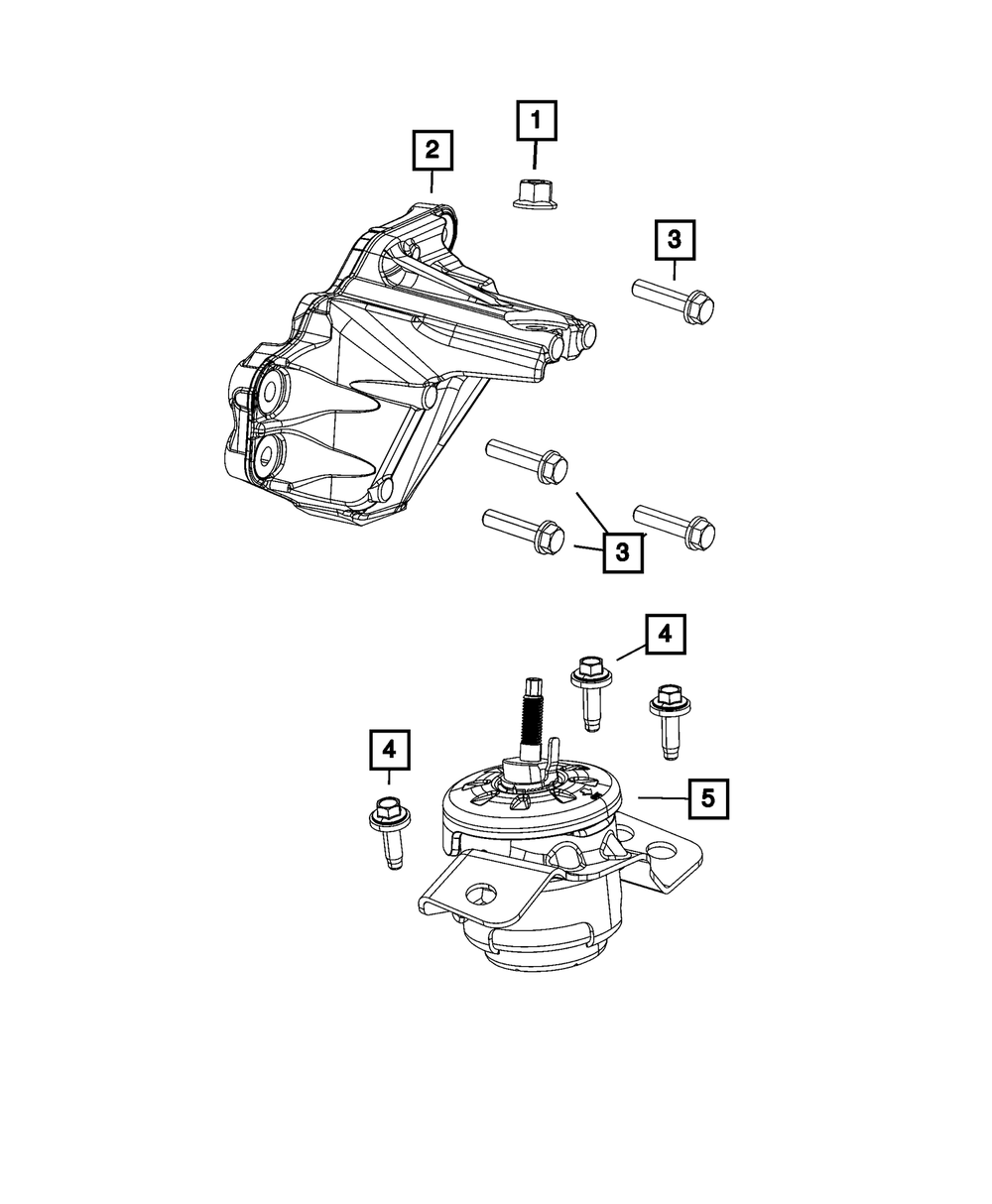 1
2
3
3
4
4
5