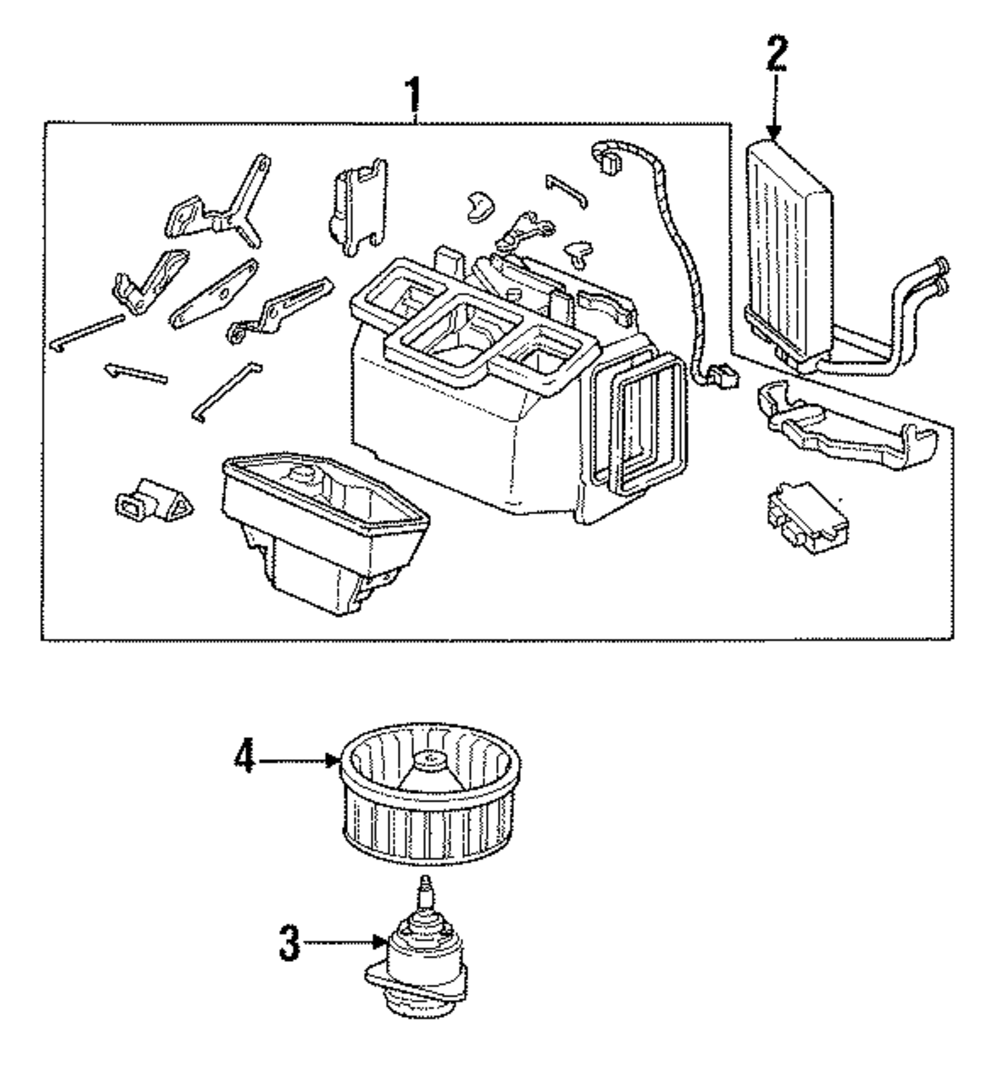 1
2
4
3