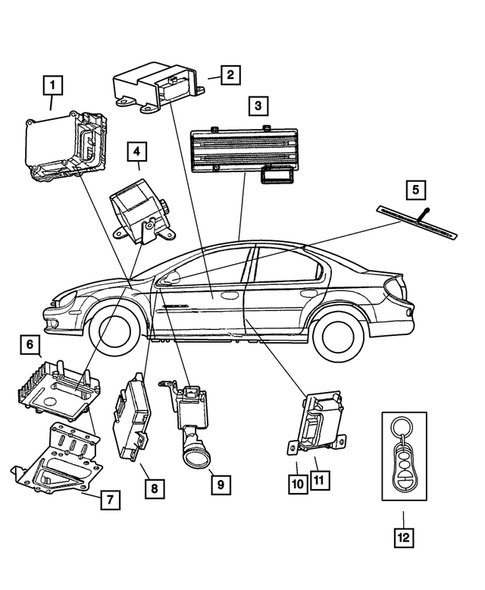 1
2
3
4
5
6
7
8
9
10
11
12