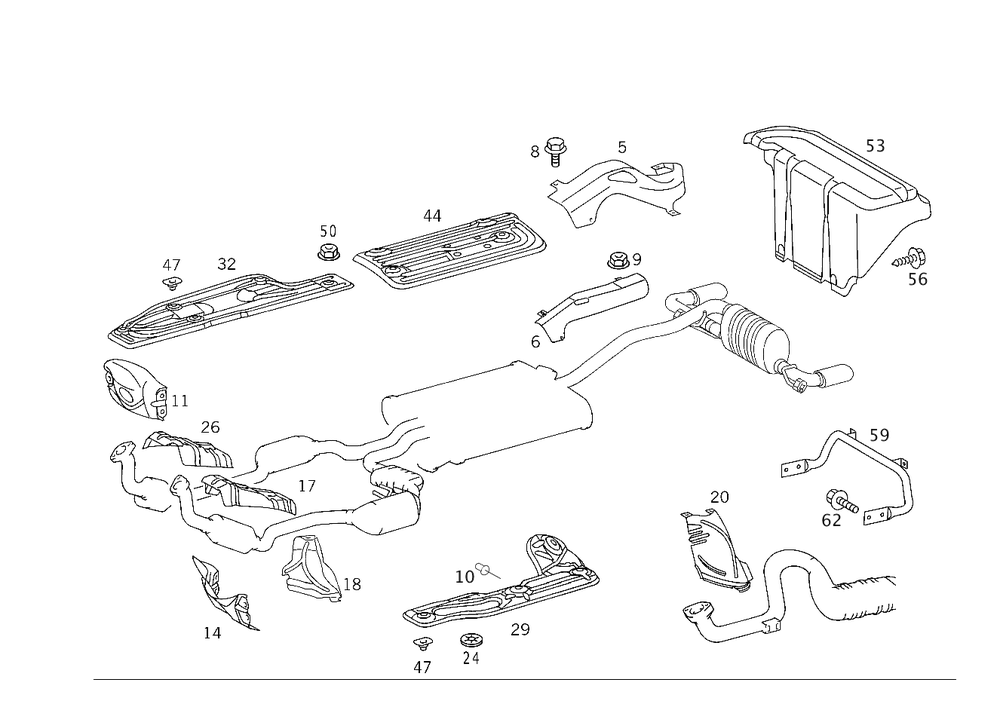 8
5
53
50
44
47
32
9
56
6
11
26
59
17
20
62
18
10
14
29
47
24