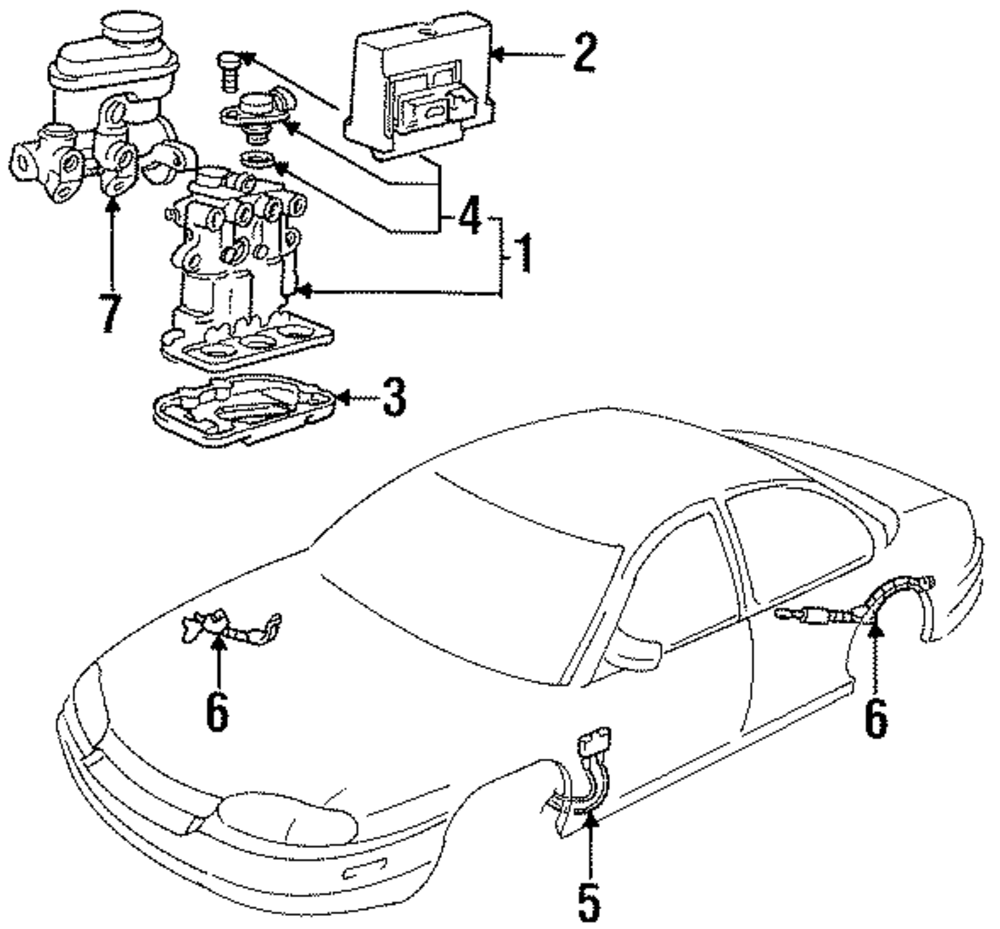 2
4
1
7
3
6
6
5