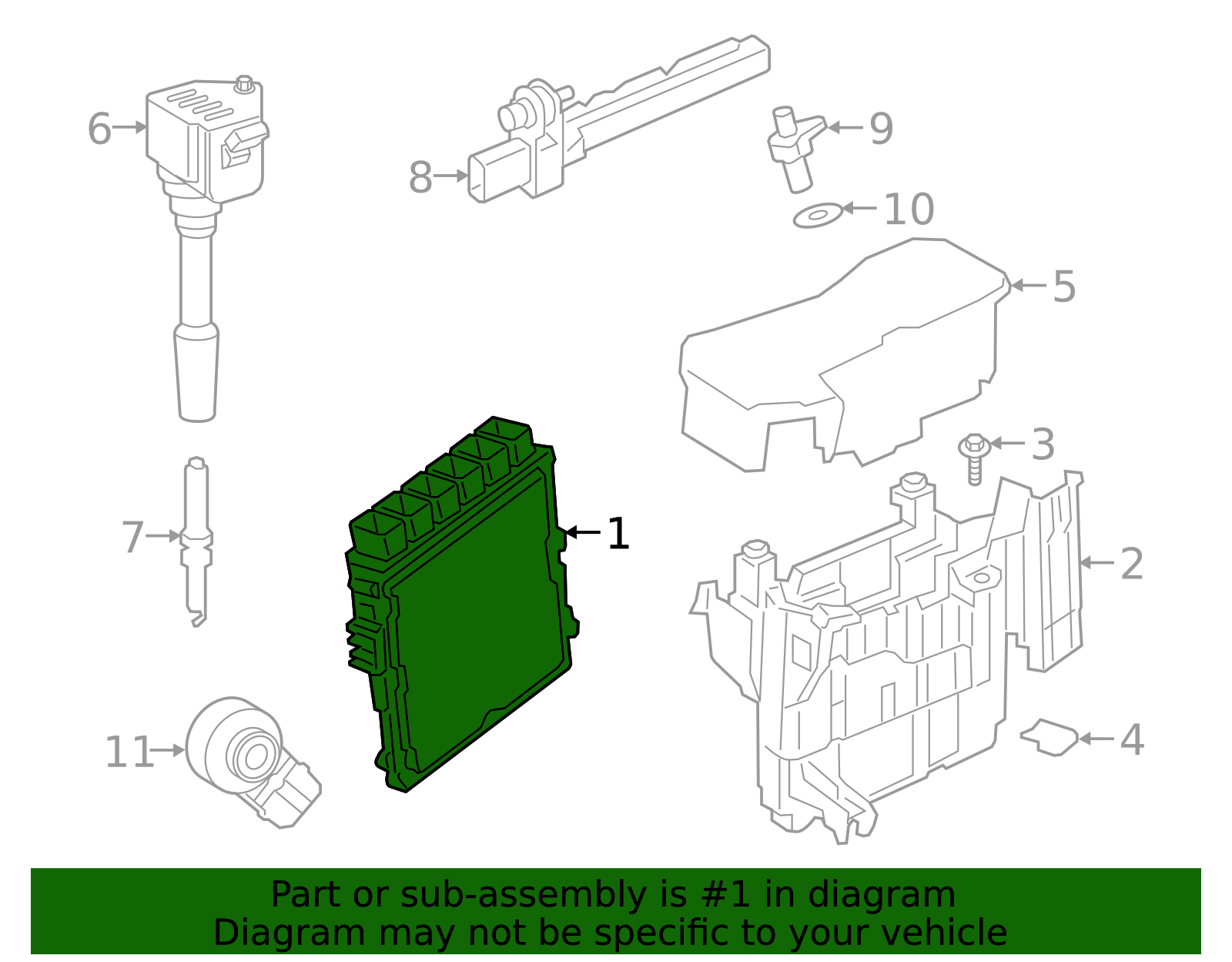 6
8
9
10
5
3
7
1
2
11
4

Part or sub-assembly is #1 in diagram
Diagram may not be specific to your vehicle