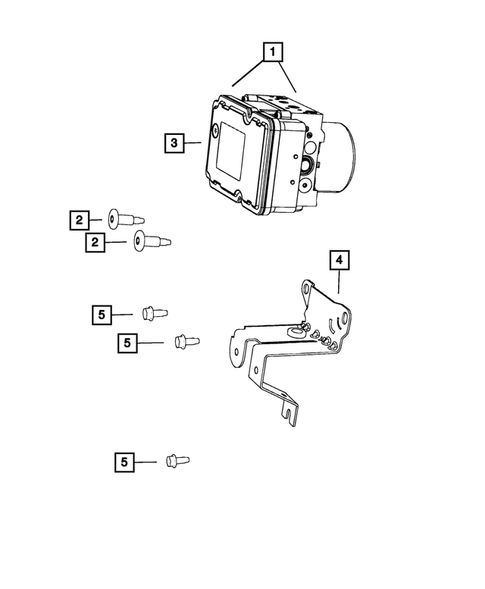 1
3
2
2
4
5
5
5