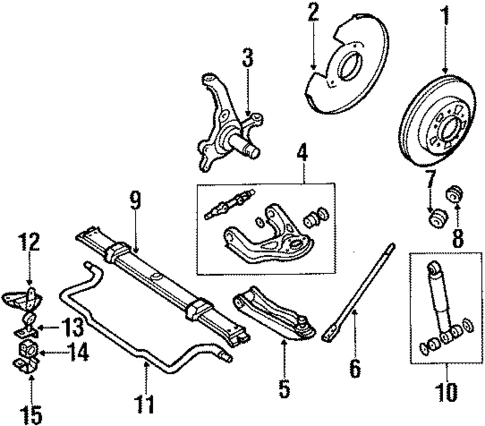 2
1
3
4
7
8
9
12
13
14
15
11
5
6
10