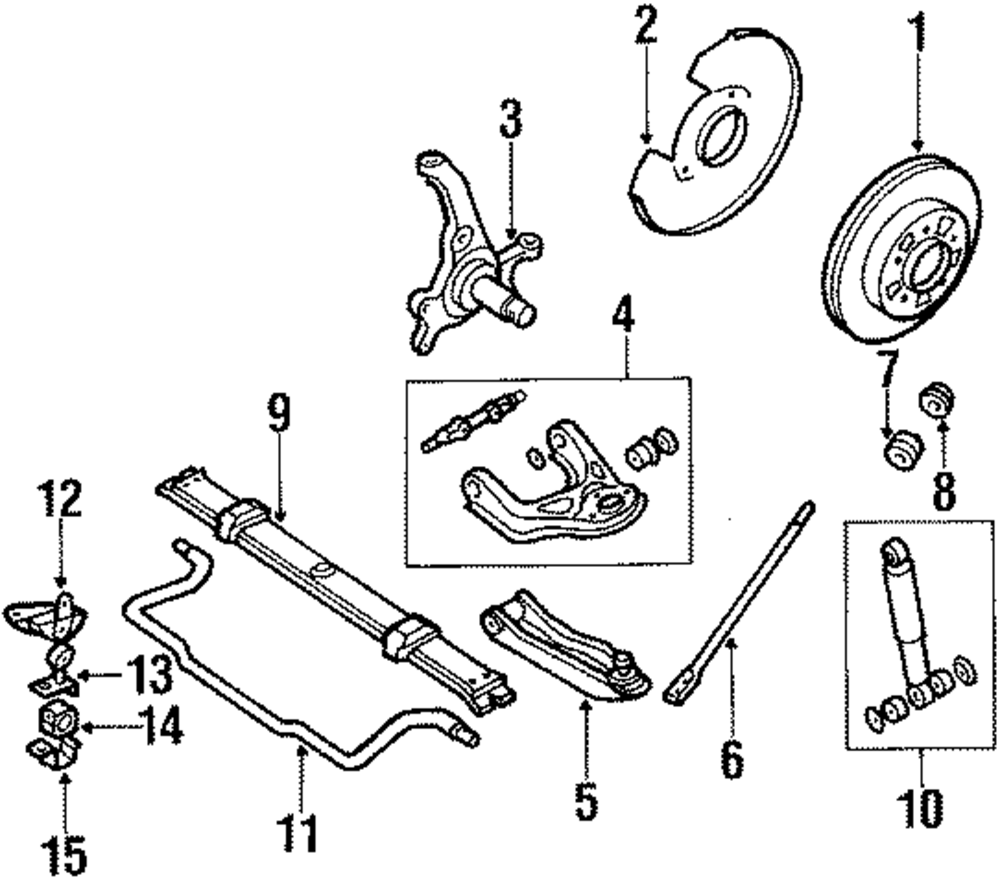 2
1
3
4
7
8
9
12
13
14
15
11
5
6
10