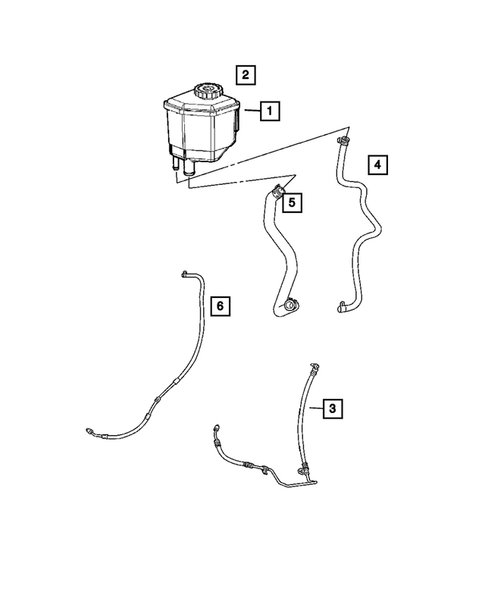 2
1
4
5
6
3