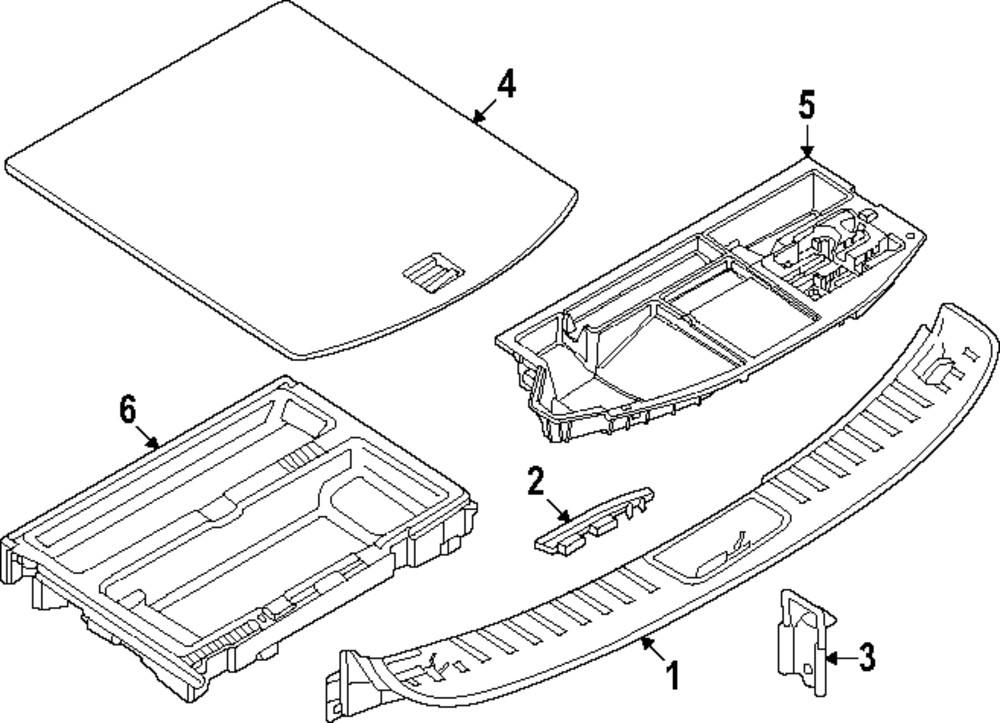 4
5
6
2
1
3