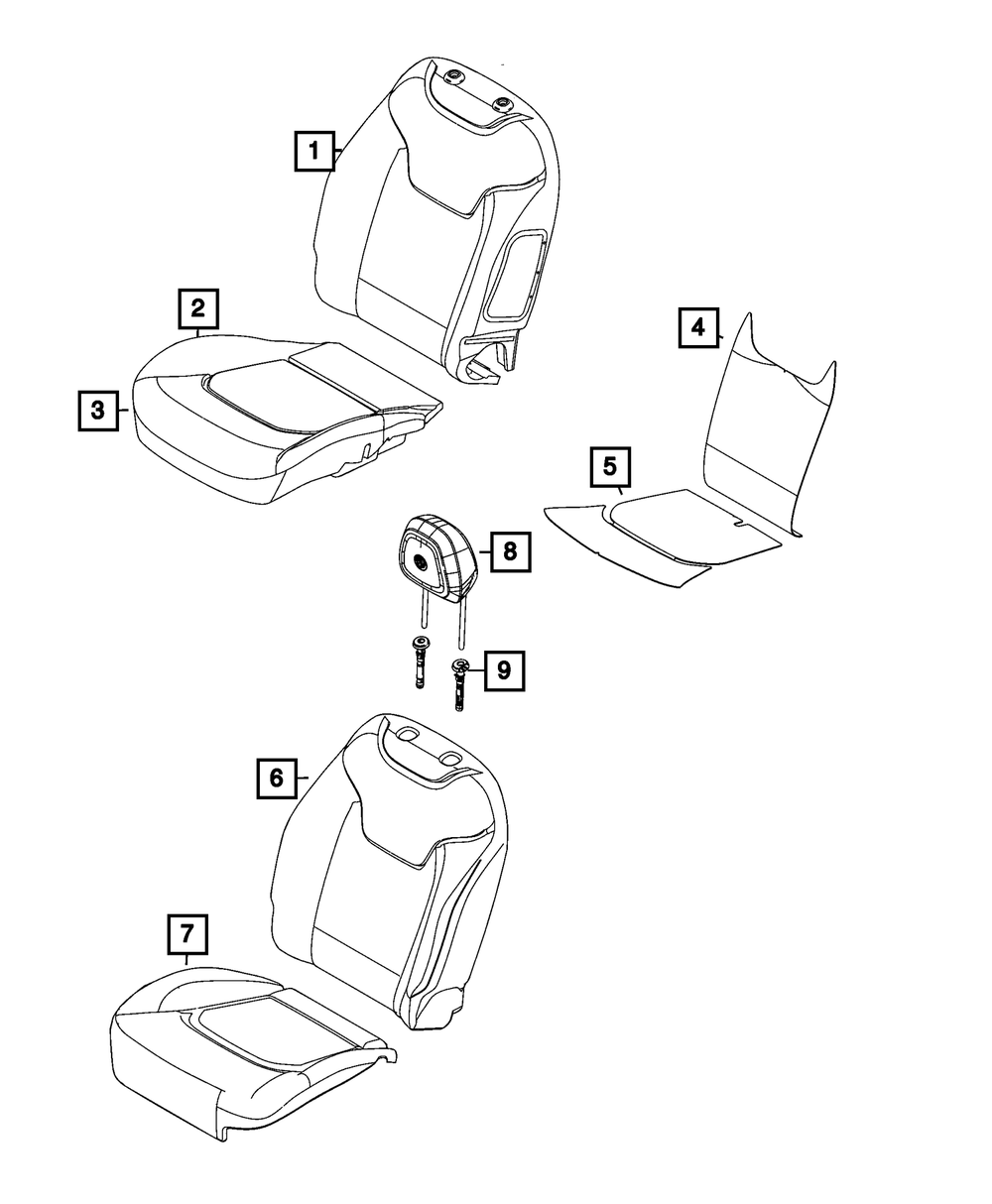 1
2
3
4
5
8
9
6
7