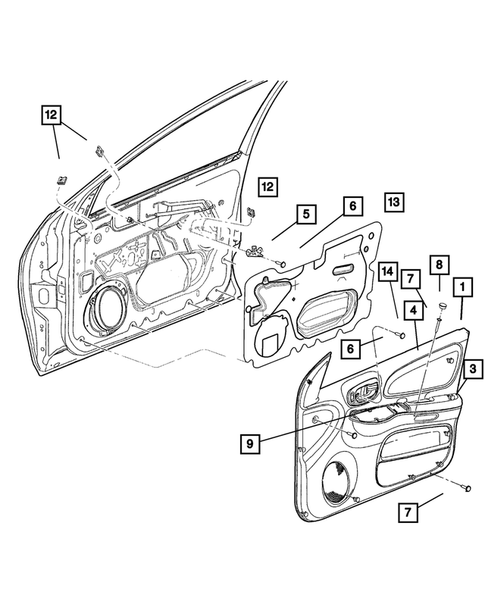 12
12
5
6
13
14
7
8
1
4
6
3
9
7