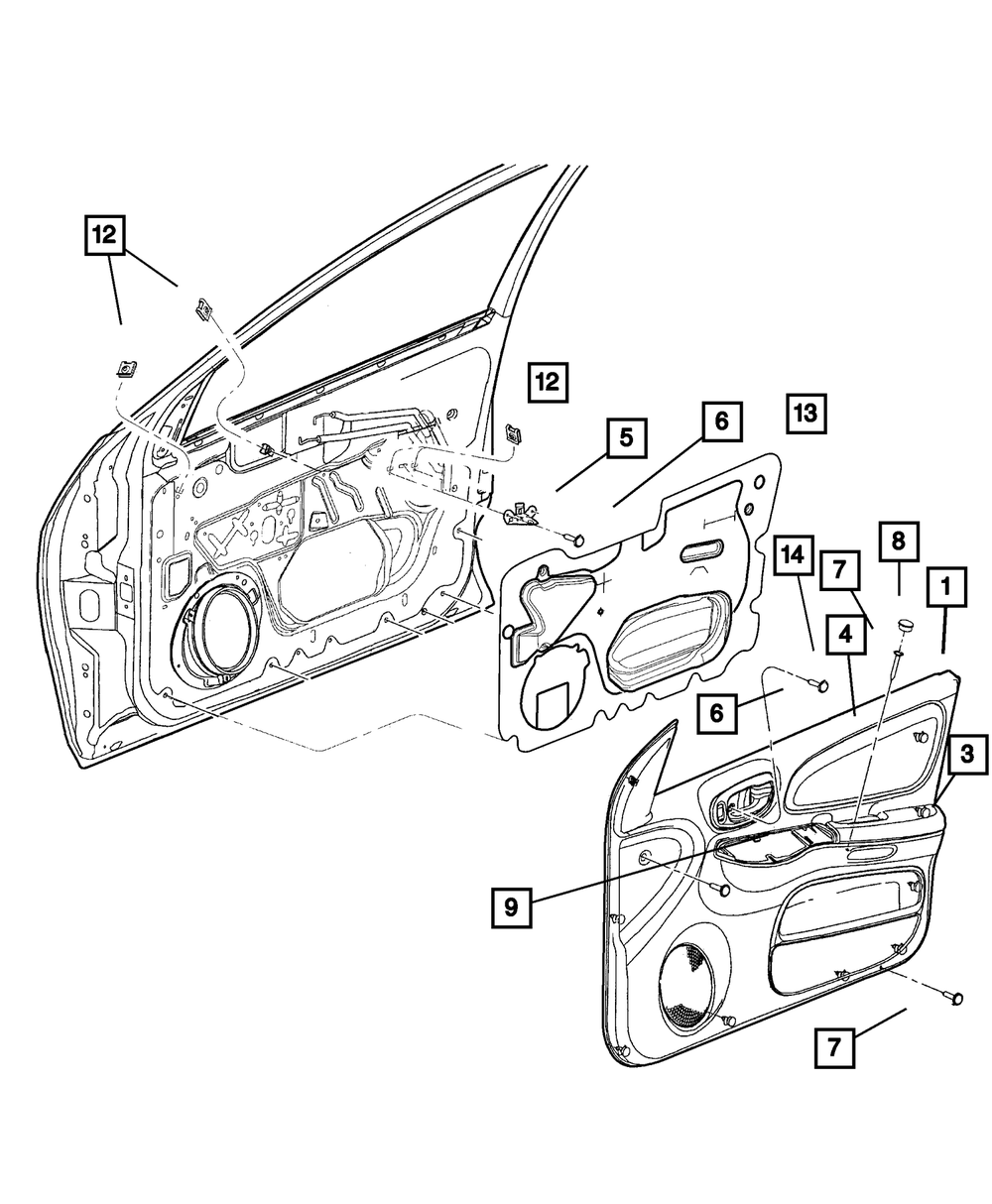 12
12
13
5
6
14
7
8
1
4
6
3
9
7