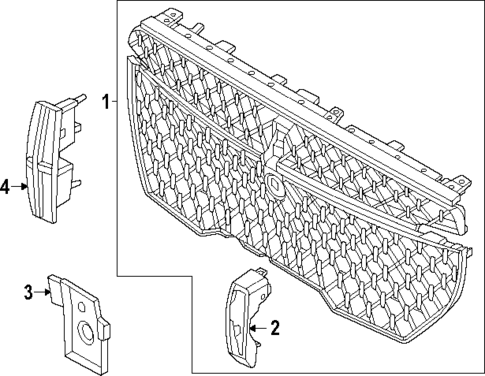 1
4
3
2