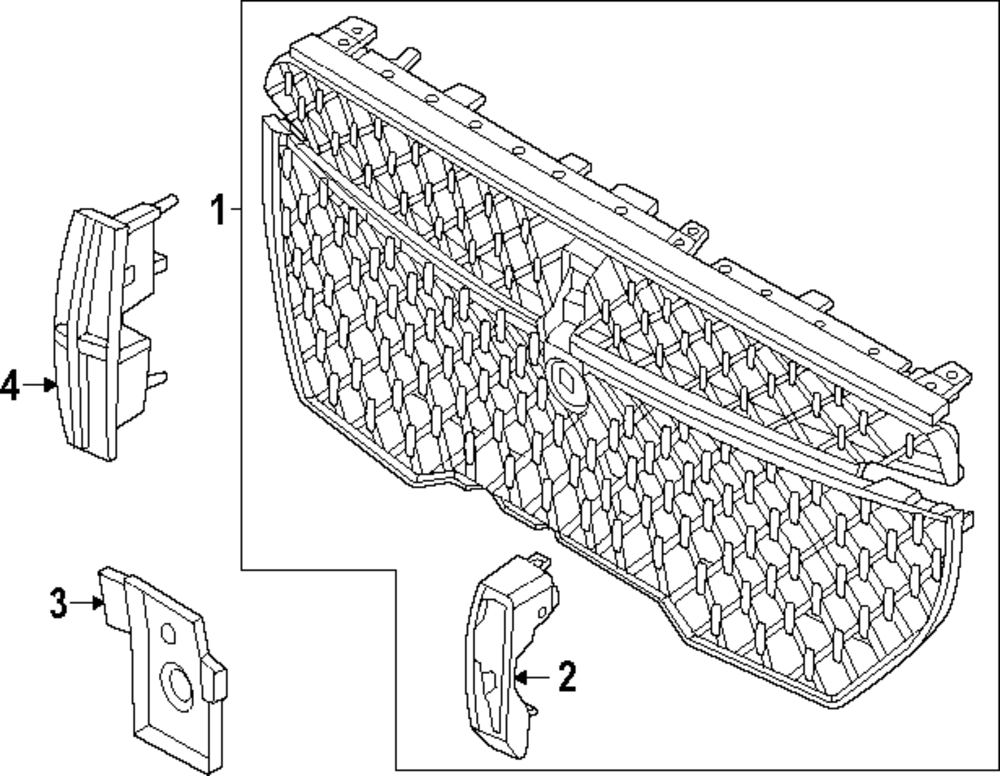 1
4
3
2