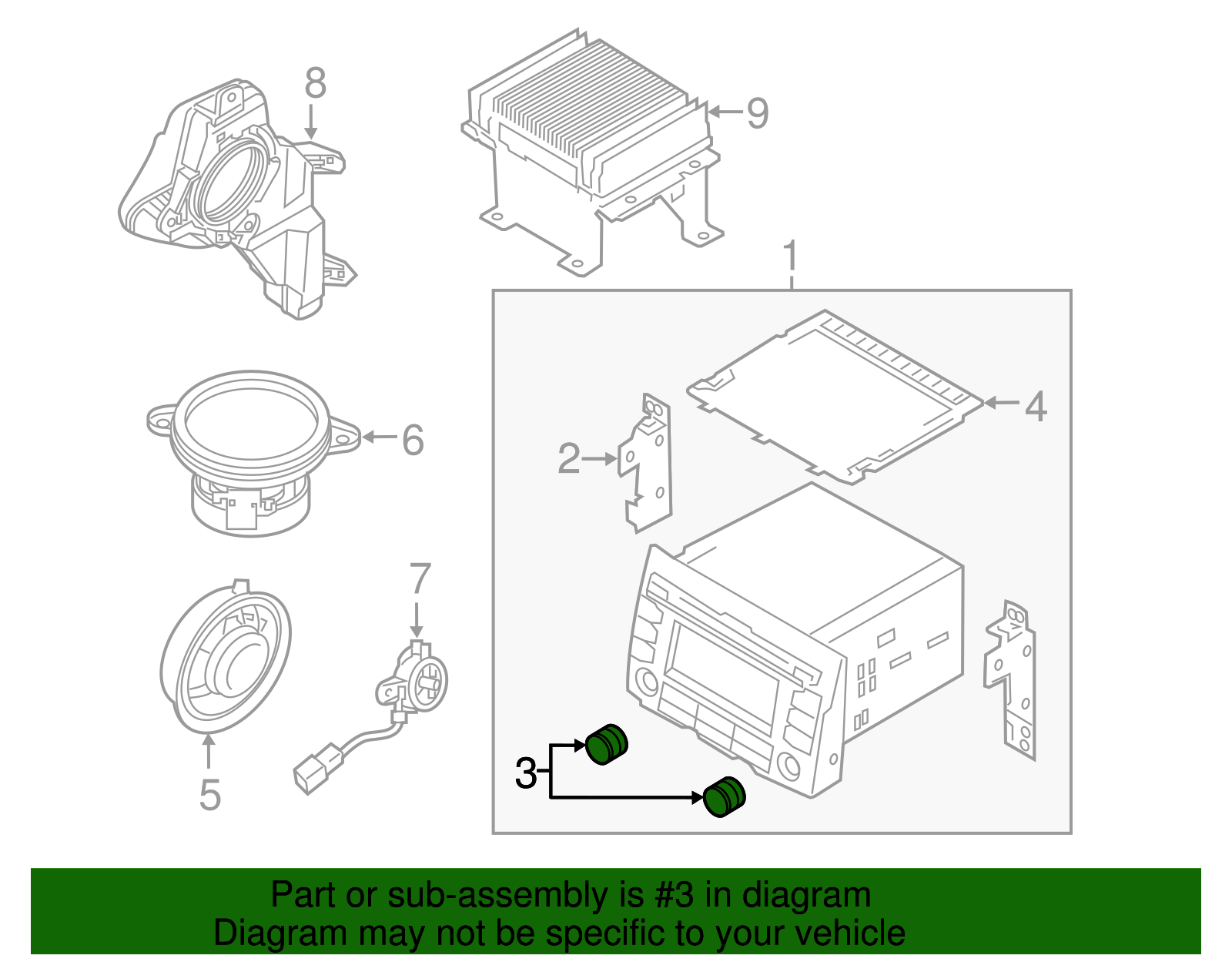 8

9

1

4

2

6

7

5

3

Part or sub-assembly is #3 in diagram
Diagram may not be specific to your vehicle