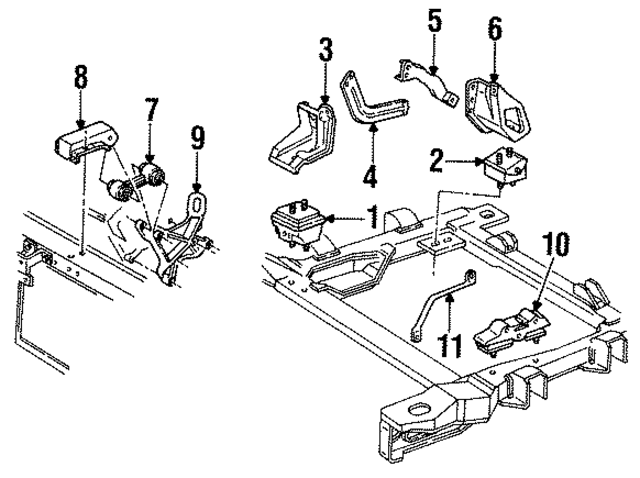 8
7
9
3
4
5
6
2
1
10
11