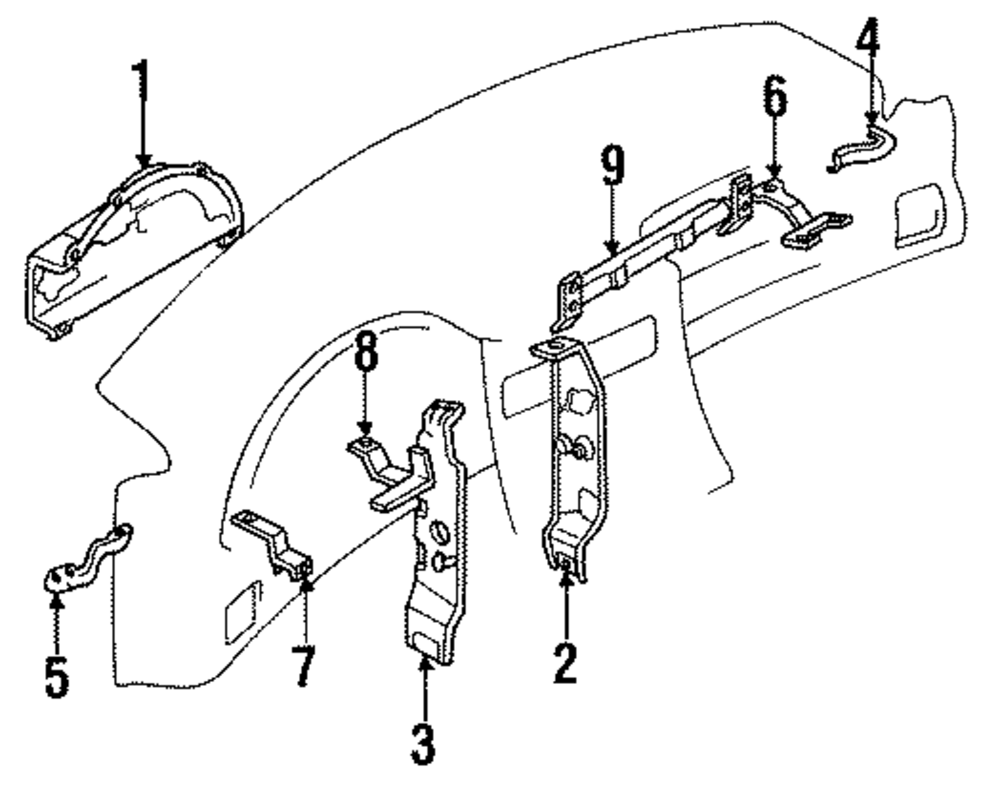 1
4
6
9
8
5
7
3
2