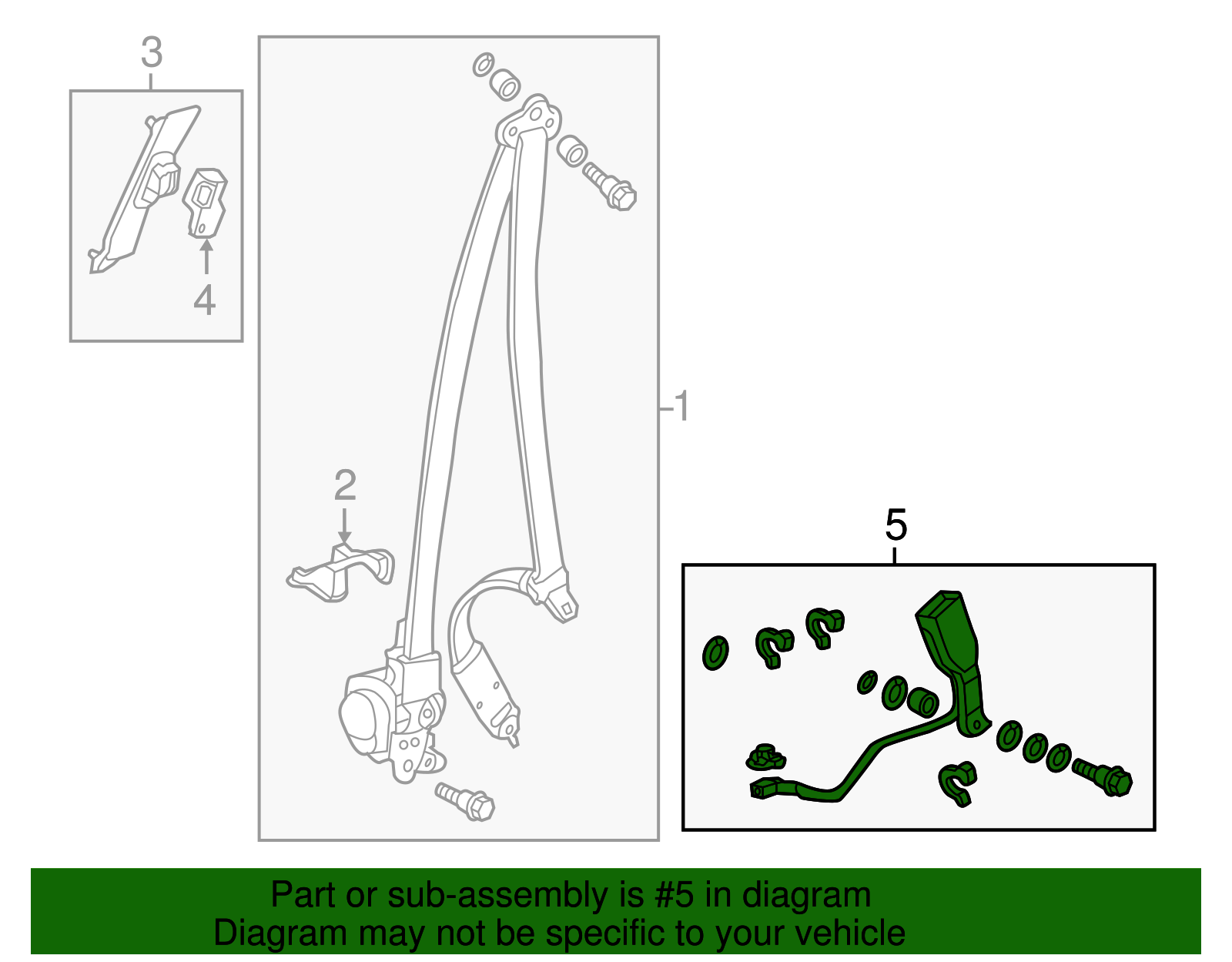 3

4

1

2

5

Part or sub-assembly is #5 in diagram
Diagram may not be specific to your vehicle