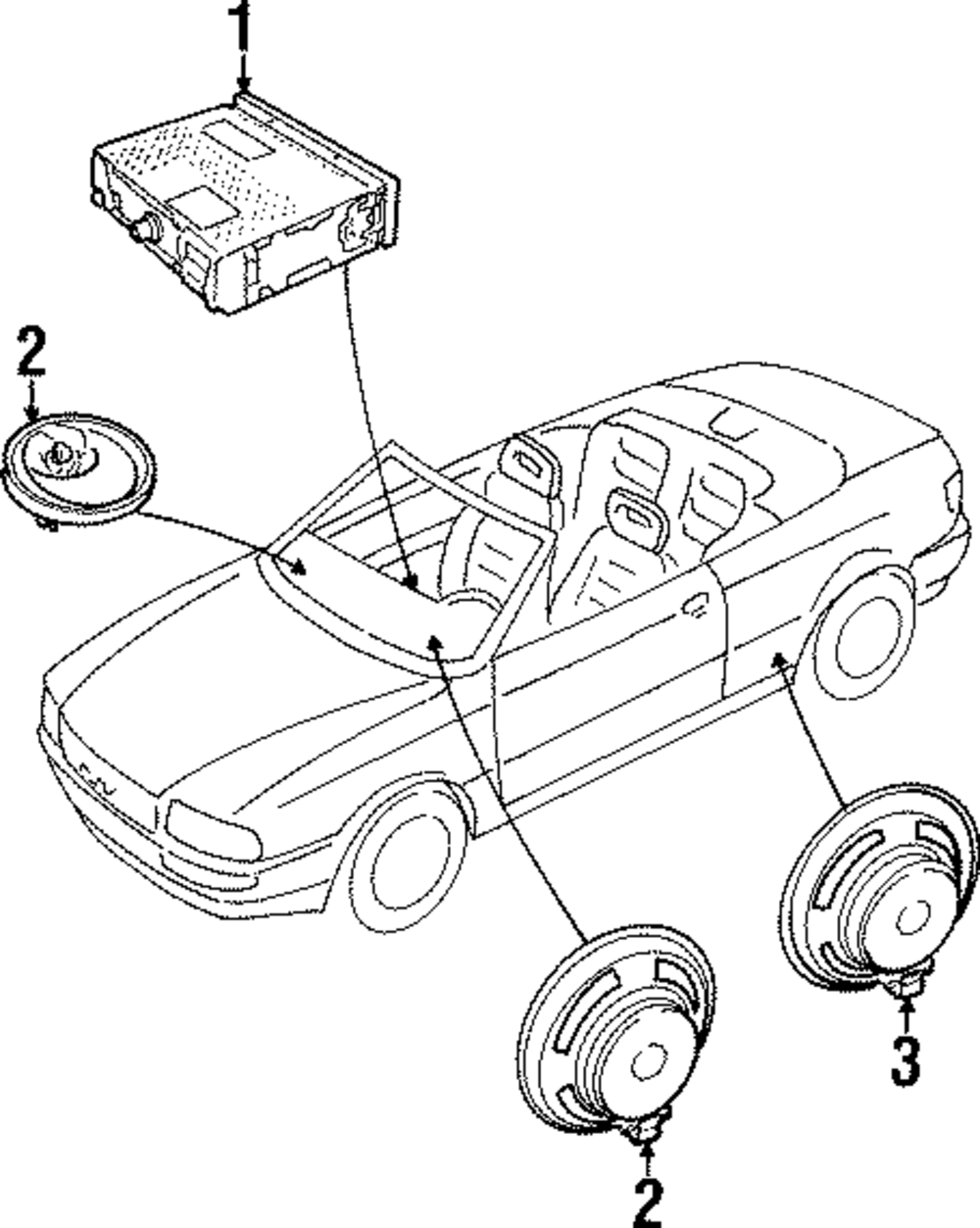 1
2
3
2