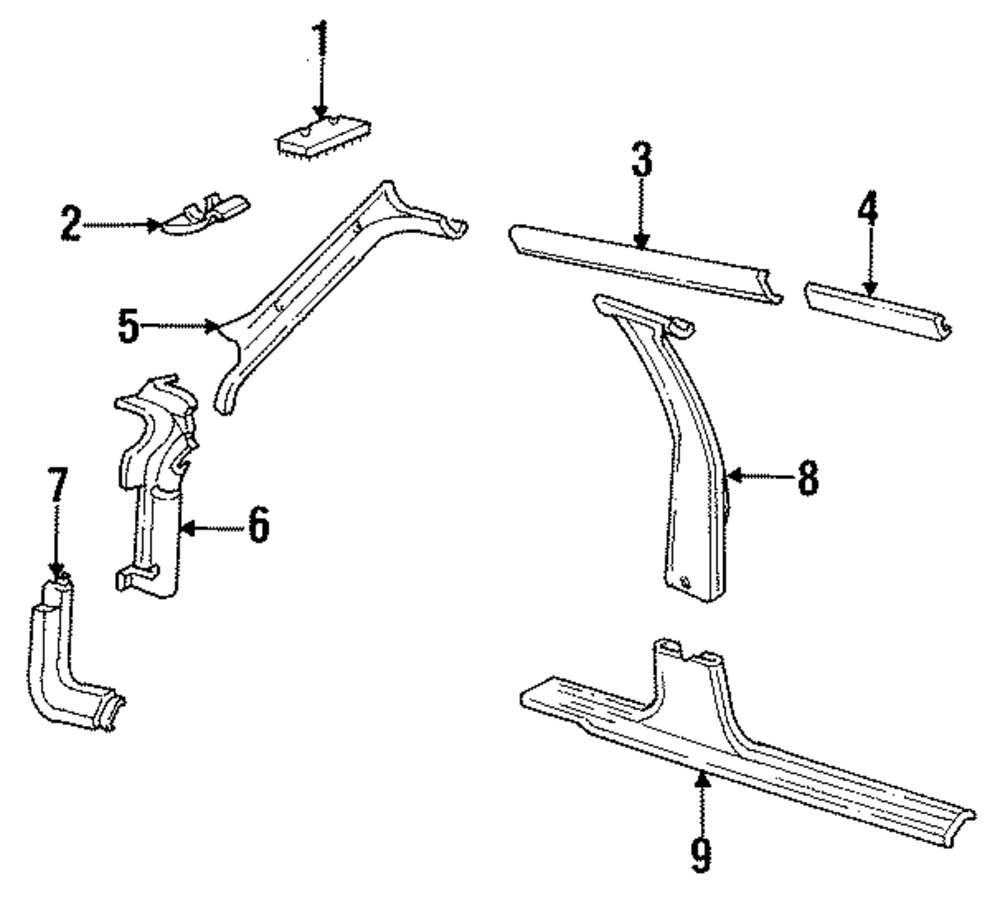 1
2
3
4
5
6
7
8
9