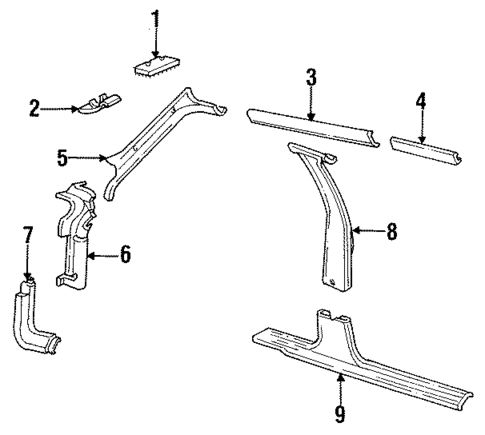 1
2
3
4
5
6
7
8
9