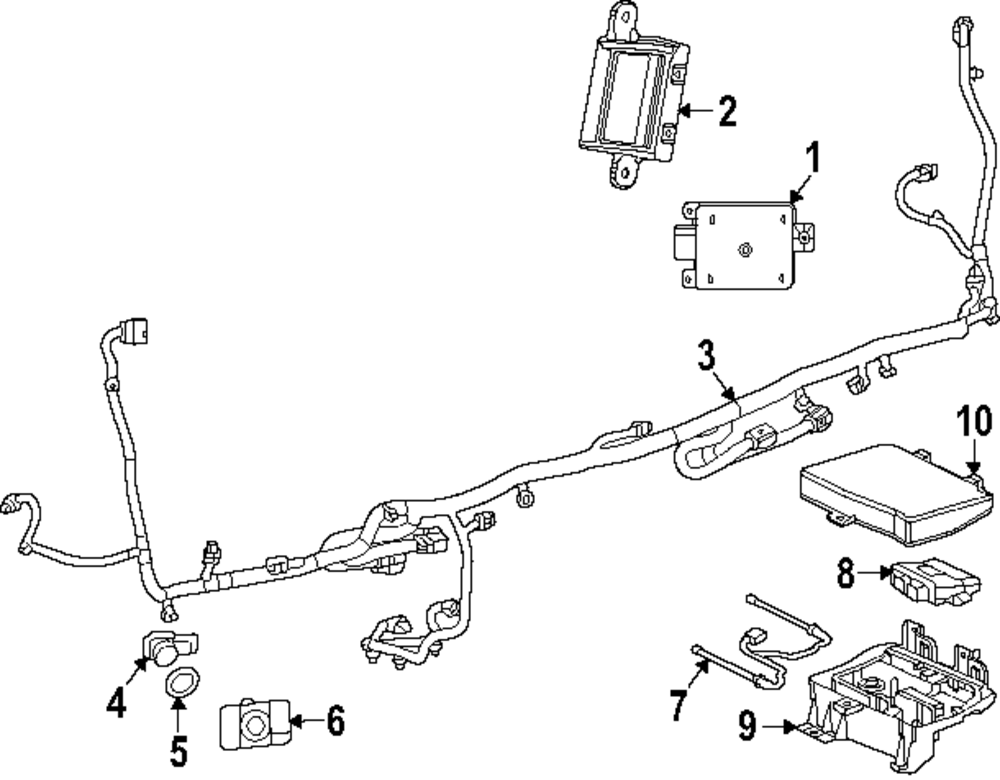 2
1
3
10
8
4
5
6
7
9