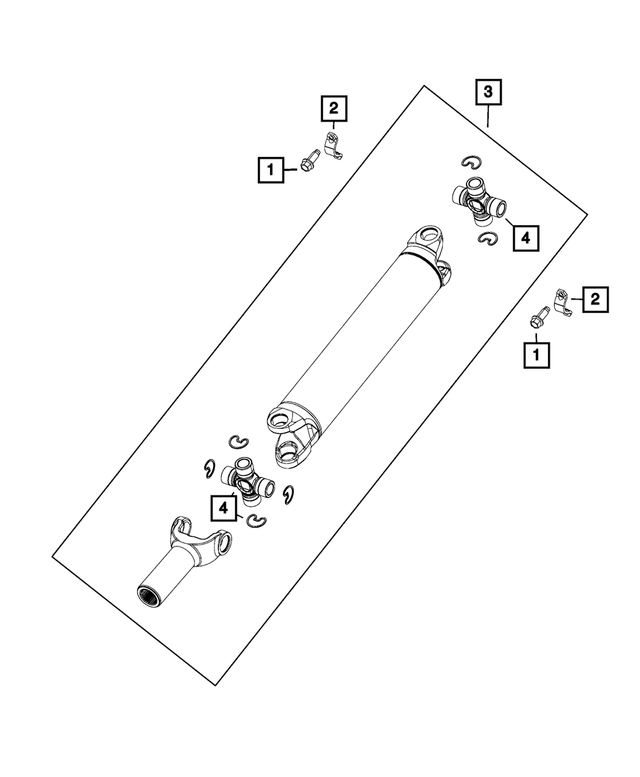 3
2
1
4
2
1
4