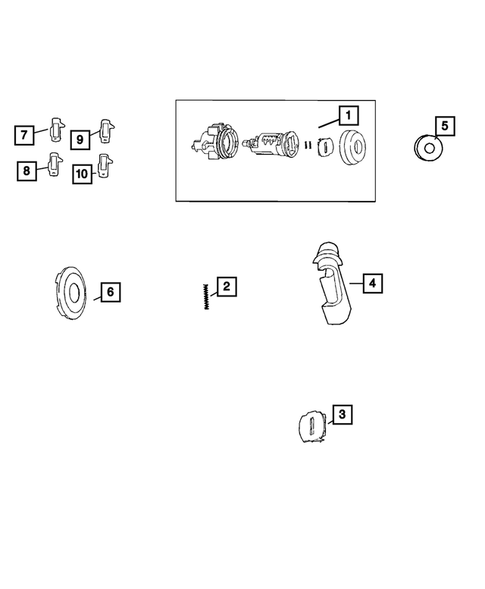 7
9
8
10
1
5
6
2
4
3