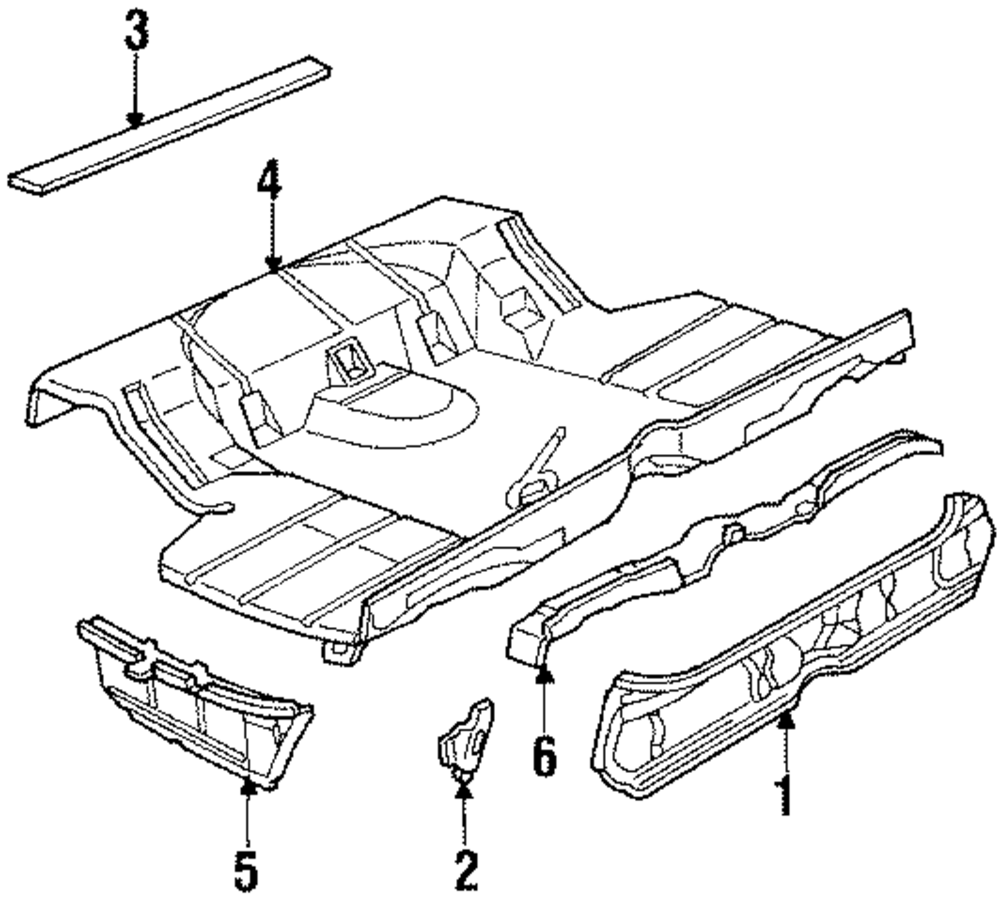 3
4
6
1
5
2